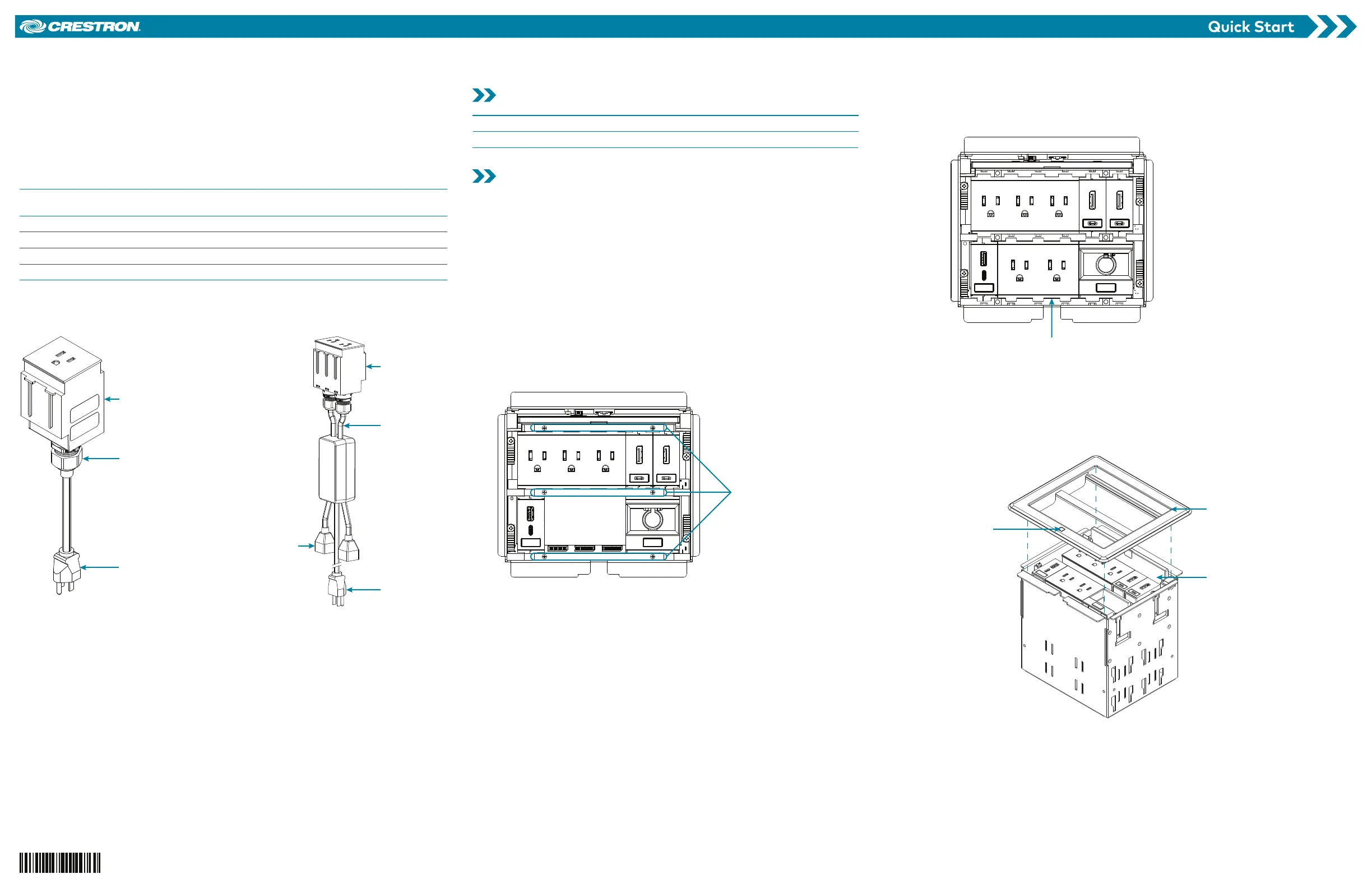 CRESTRON

Quick Start