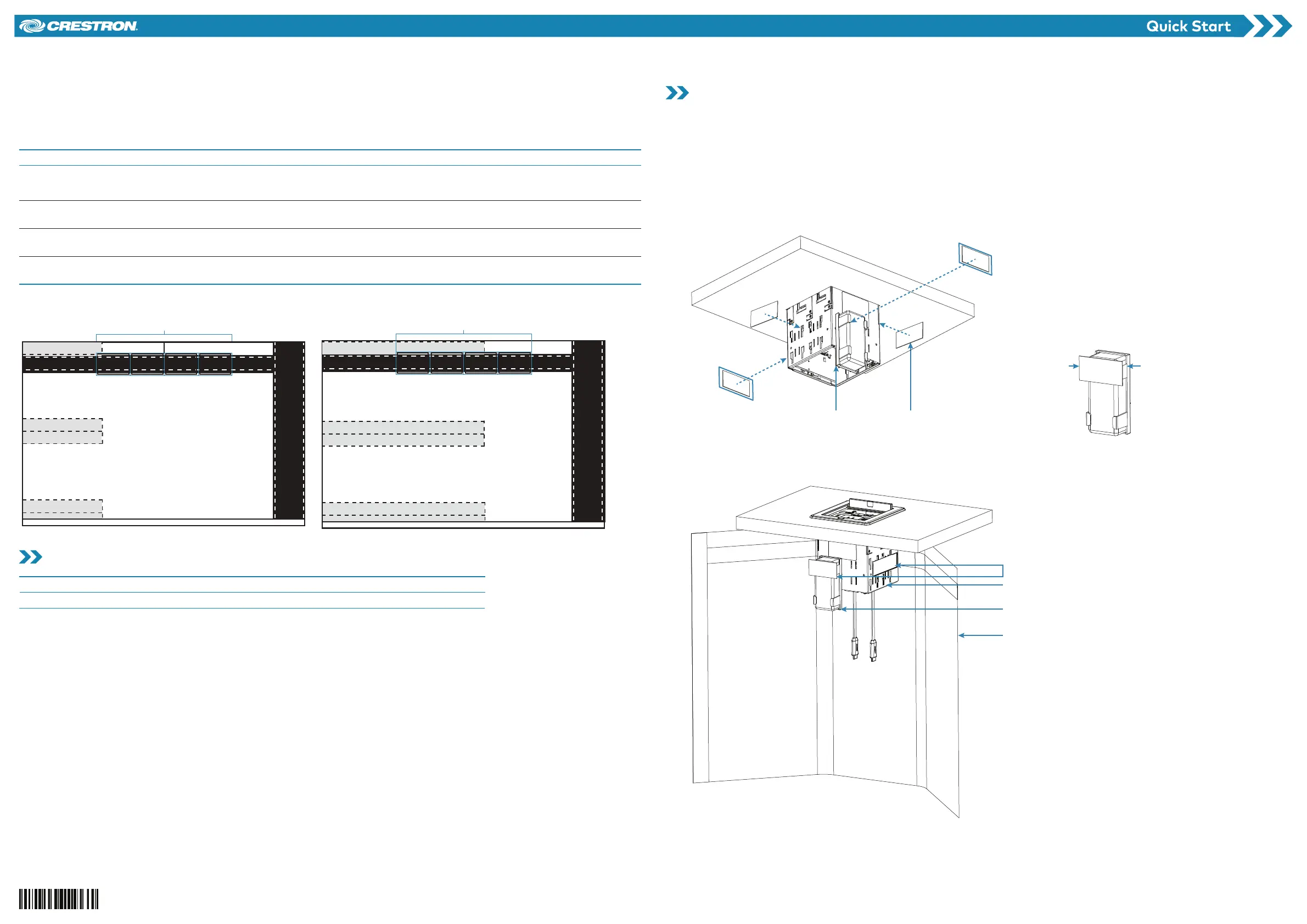 CRESTRON

Quick Start