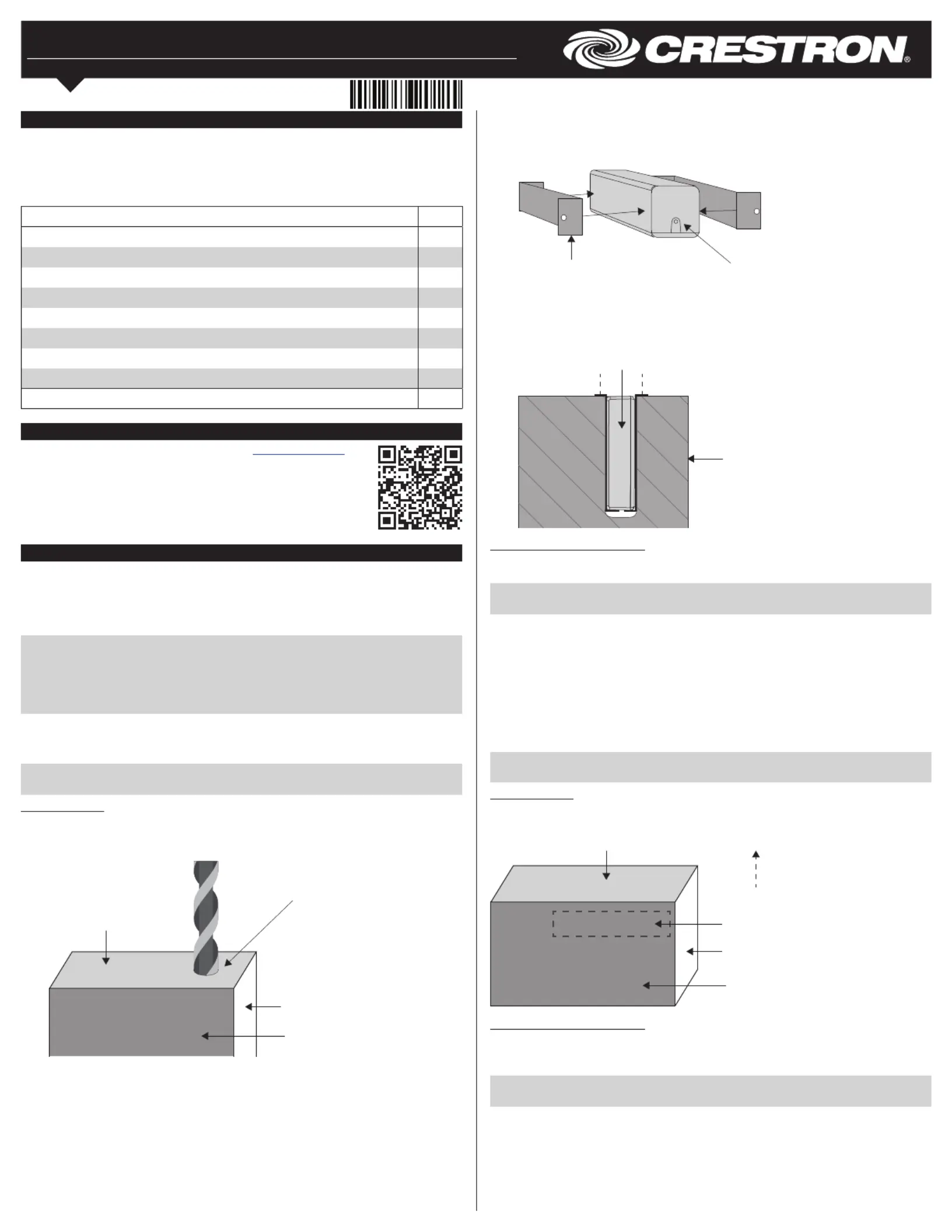 CRESTRON®