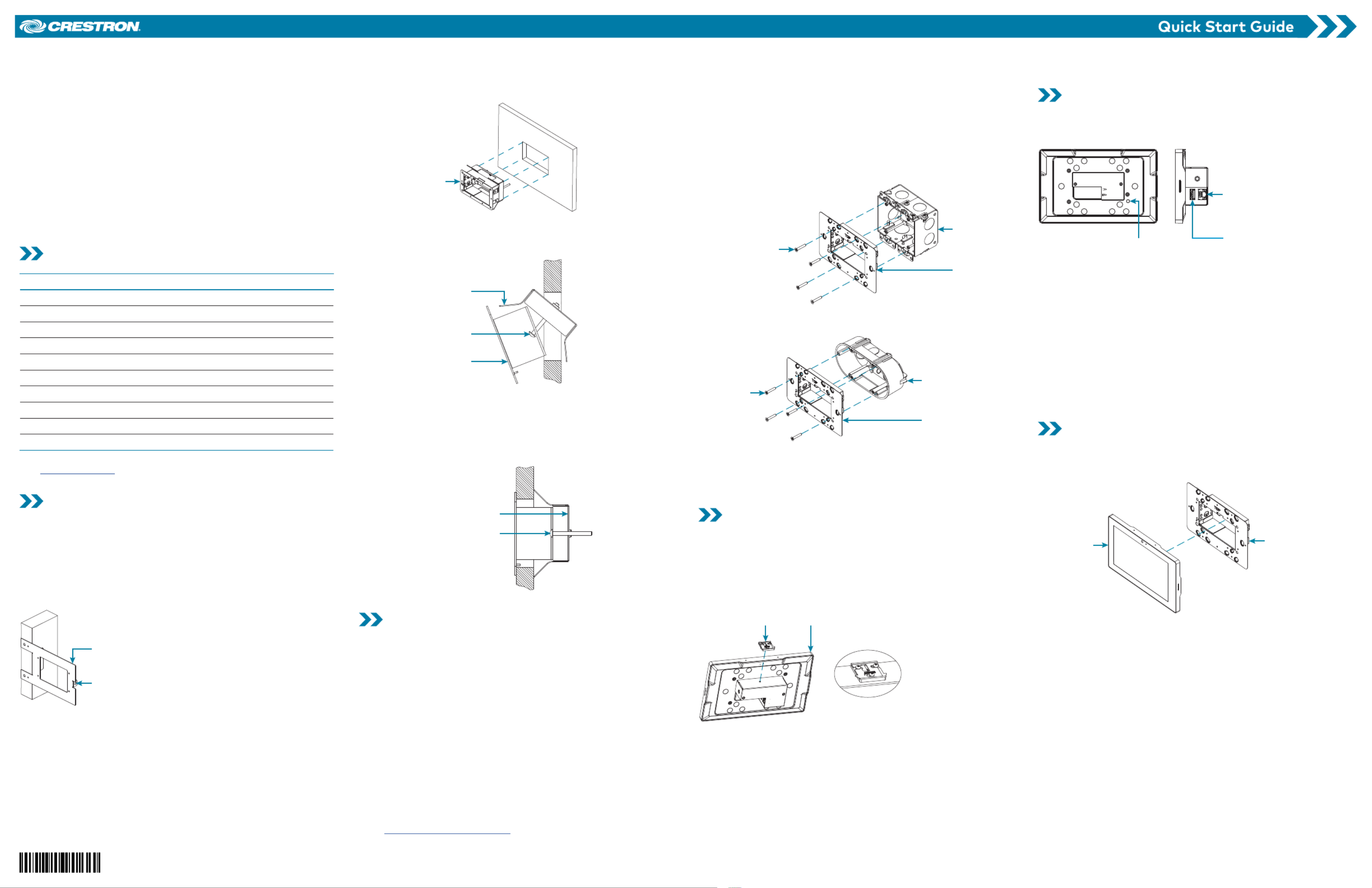 CRESTRON

Quick Start Guide