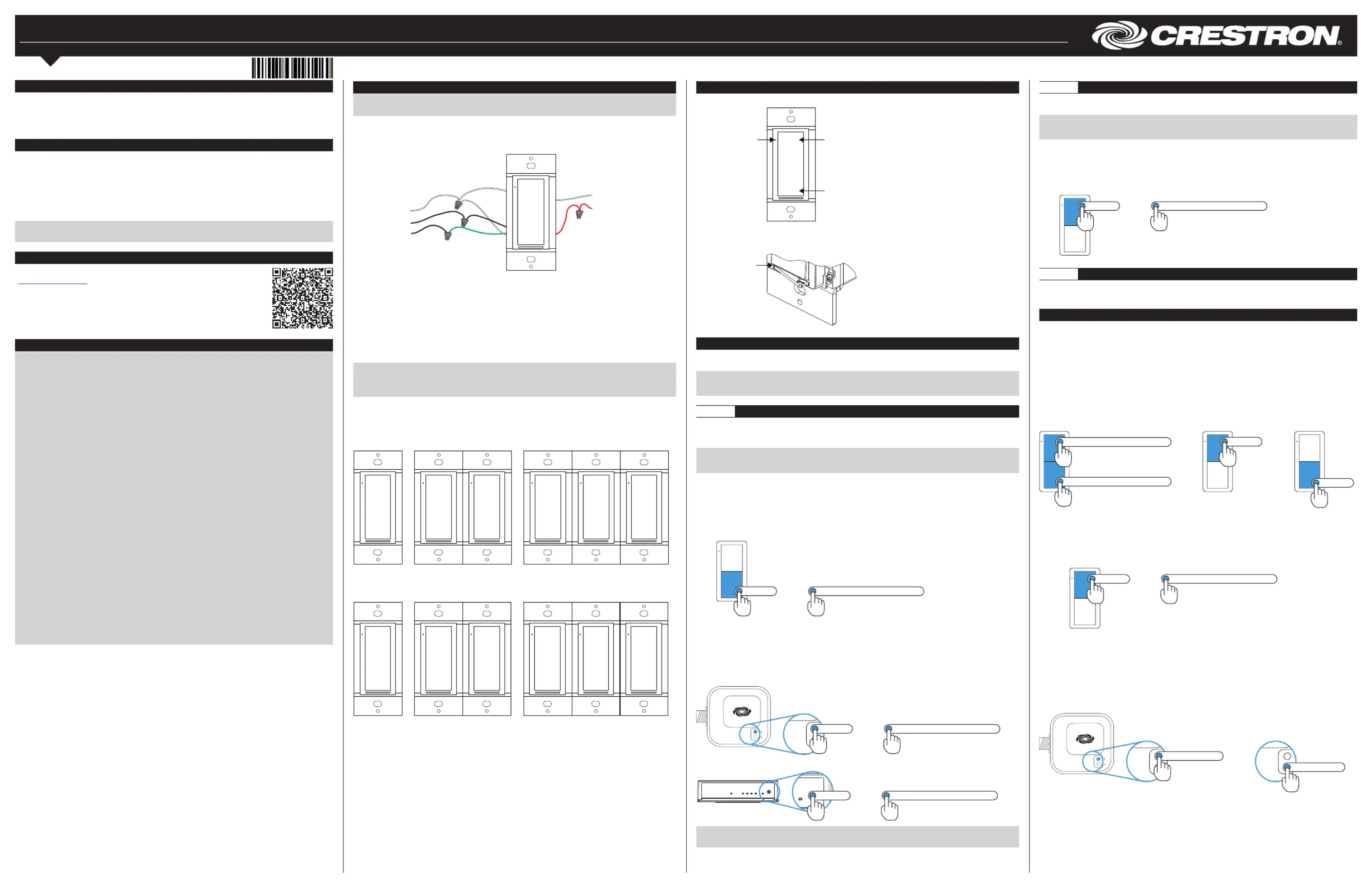 CRESTRON®