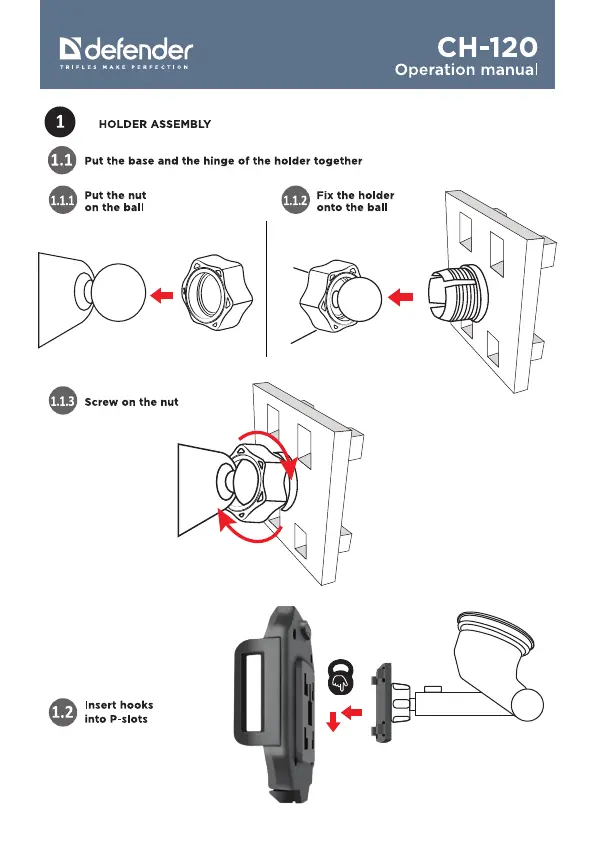 defender
TRIFLES MAKE PERFECTION

CH-120
Operation manual

1 HOLDER ASSEMBLY

1.1 Put the base and the hinge of the holder together

1.1.1 Put the nut on the ball

1.1.2 Fix the holder onto the ball

1.1.3 Screw on the nut

1.2 Insert hooks into P-slots