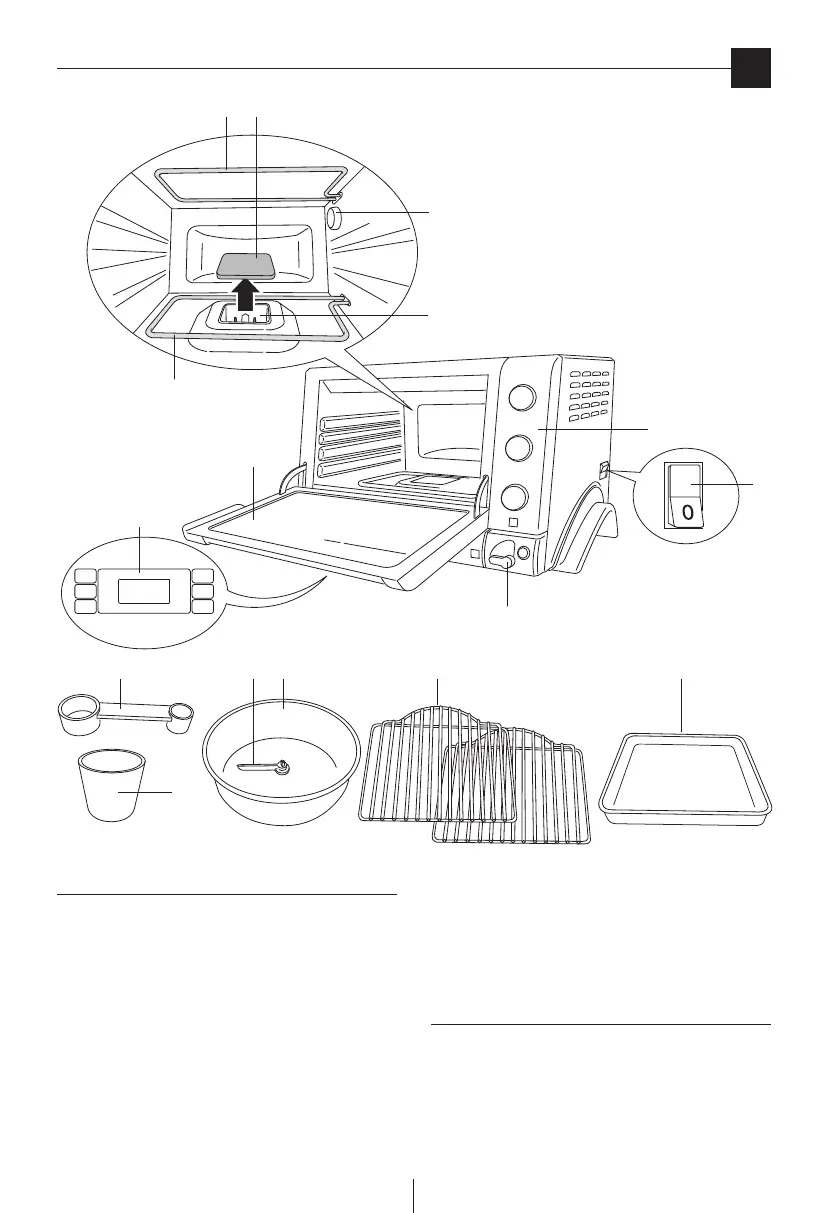 0