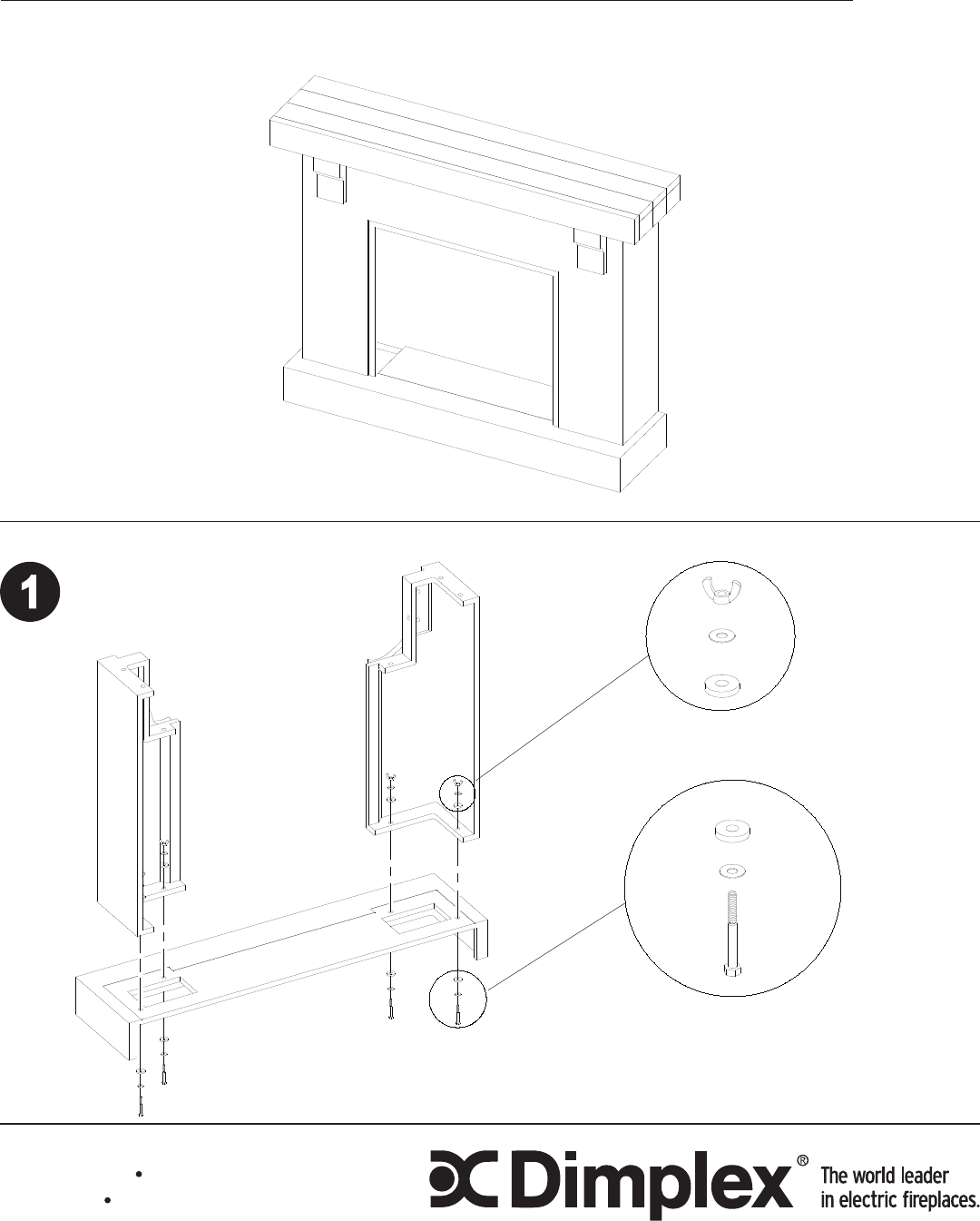 1

Dimplex® The world leader in electric fireplaces.