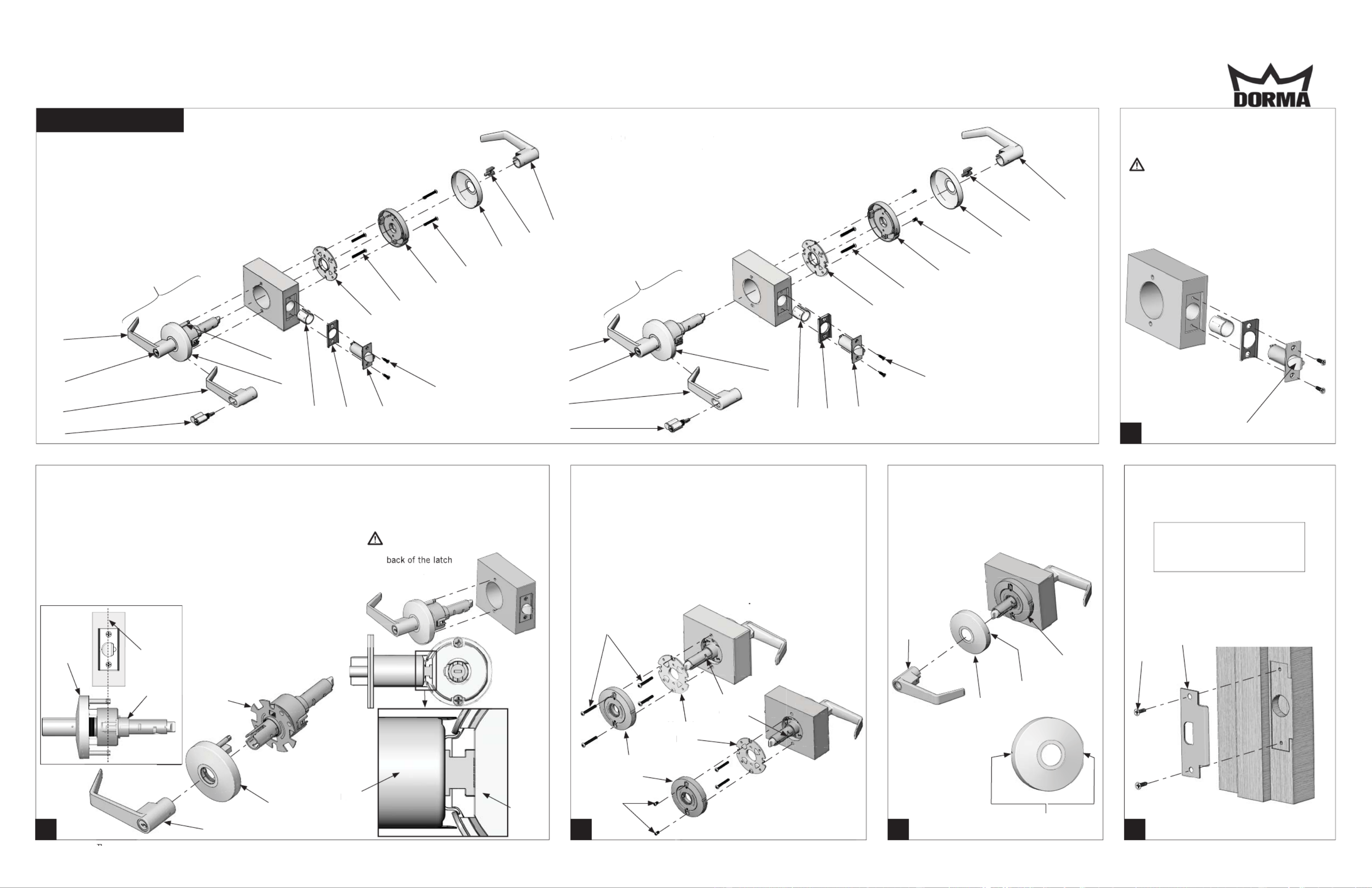 DORMA

back of the latch