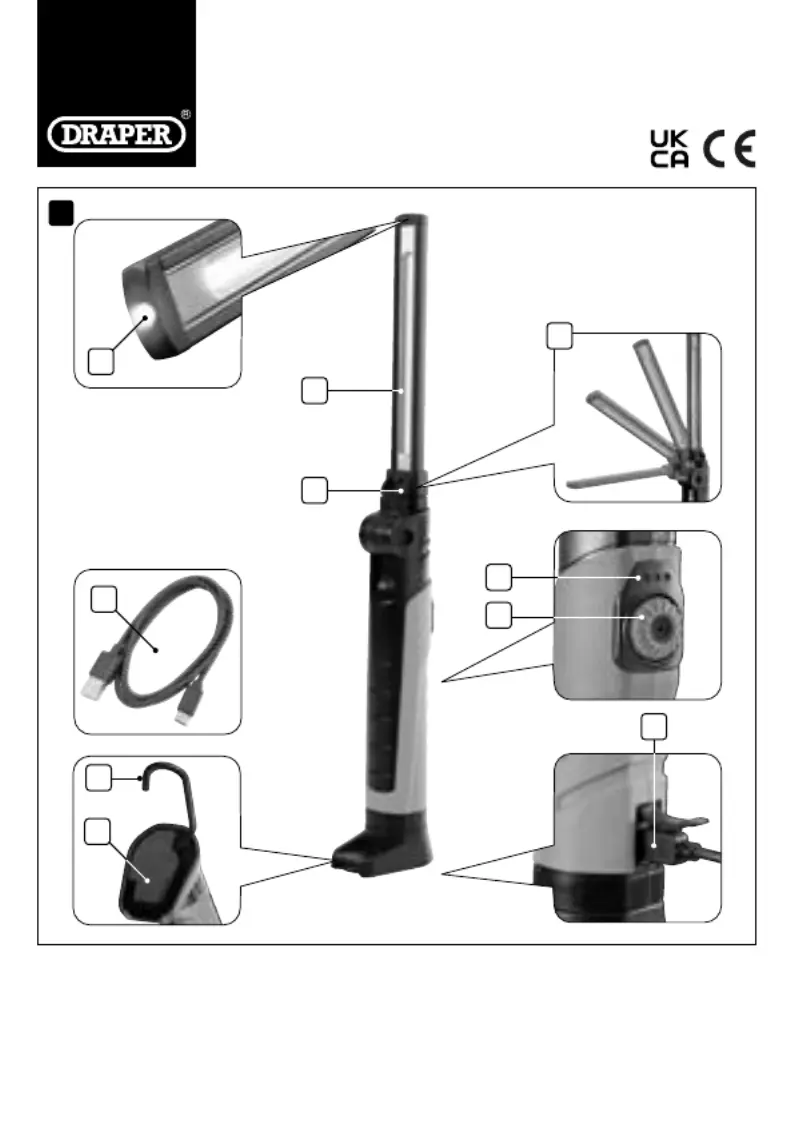 DRAPER®

UK
CA
CE