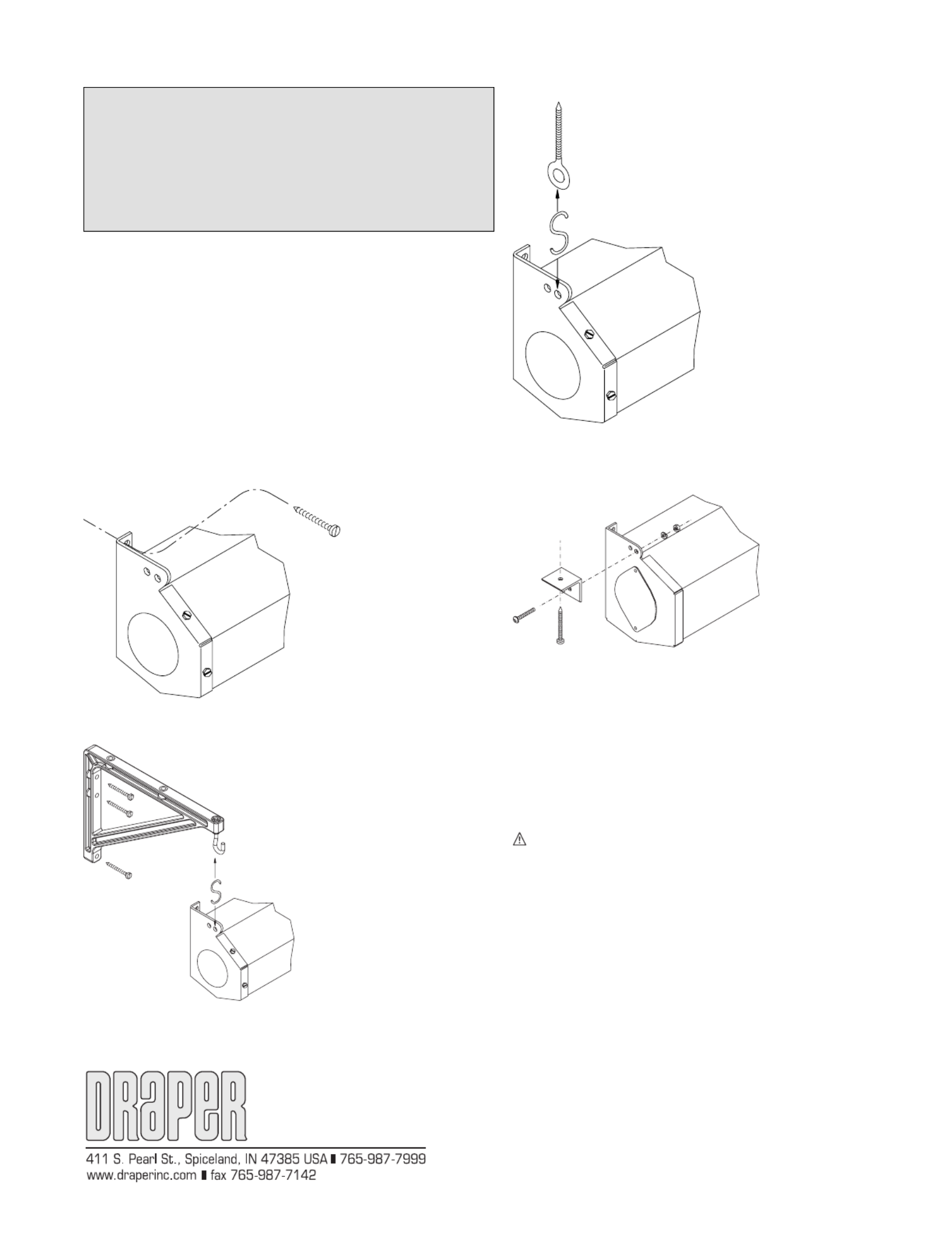 DRAPER

411 S. Pearl St., Spiceland, IN 47385 USA ▮ 765-987-7999
www.draperinc.com ▮ fax 765-987-7142