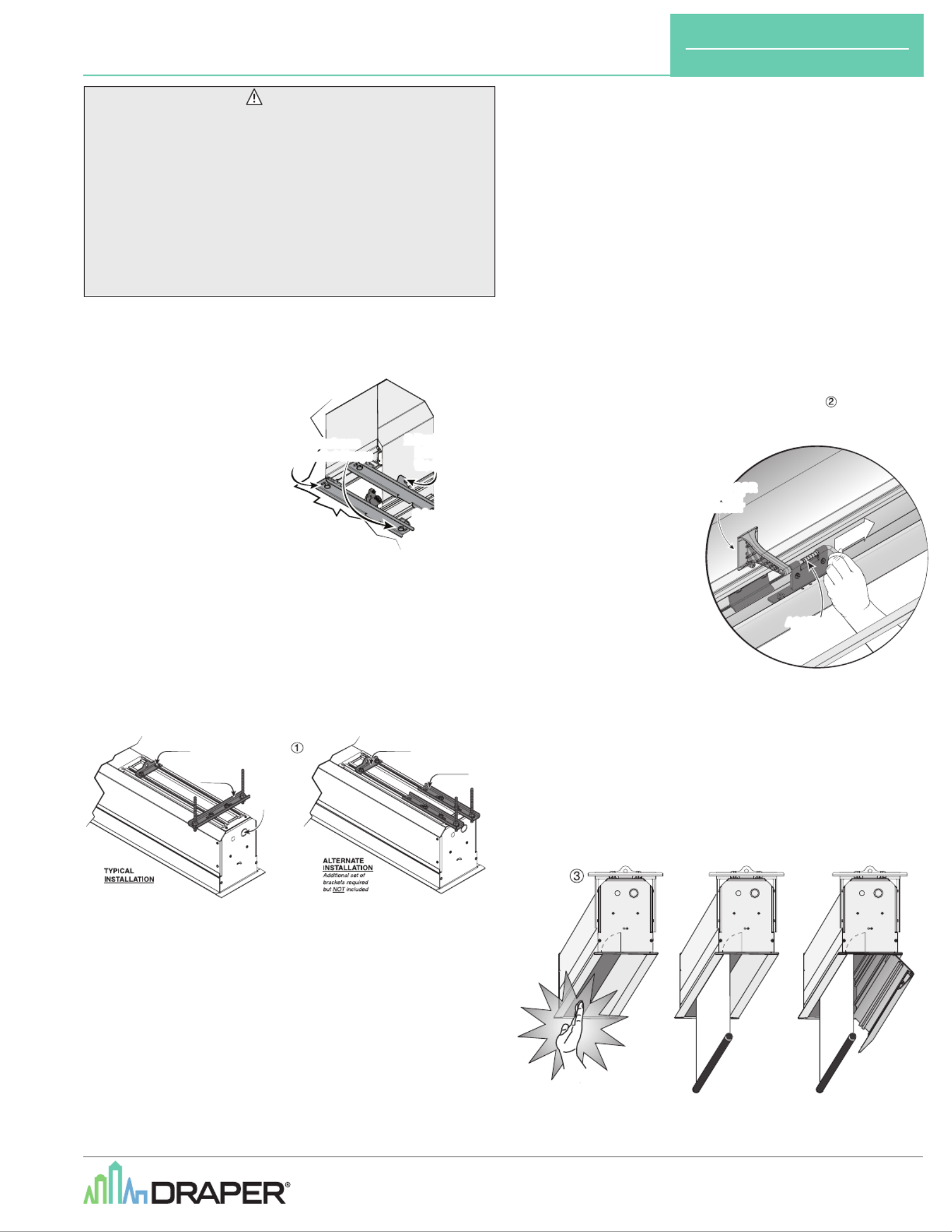 ②

①

TYPICAL INSTALLATION

ALTERNATE INSTALLATION
Additional set of brackets required but NOT included

③

DRAPER®