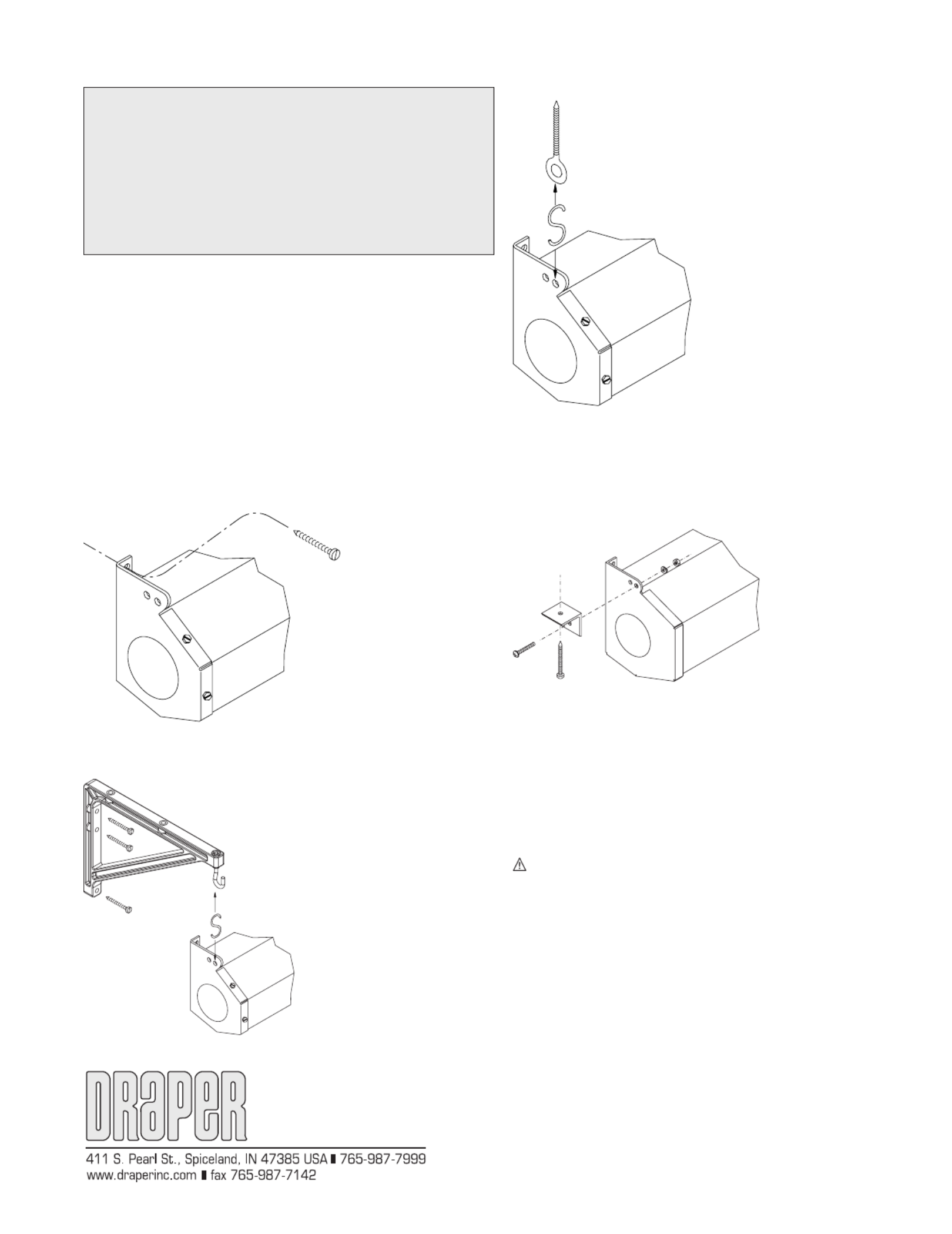 DRAPER

411 S. Pearl St., Spiceland, IN 47385 USA ▮ 765-987-7999
www.draperinc.com ▮ fax 765-987-7142