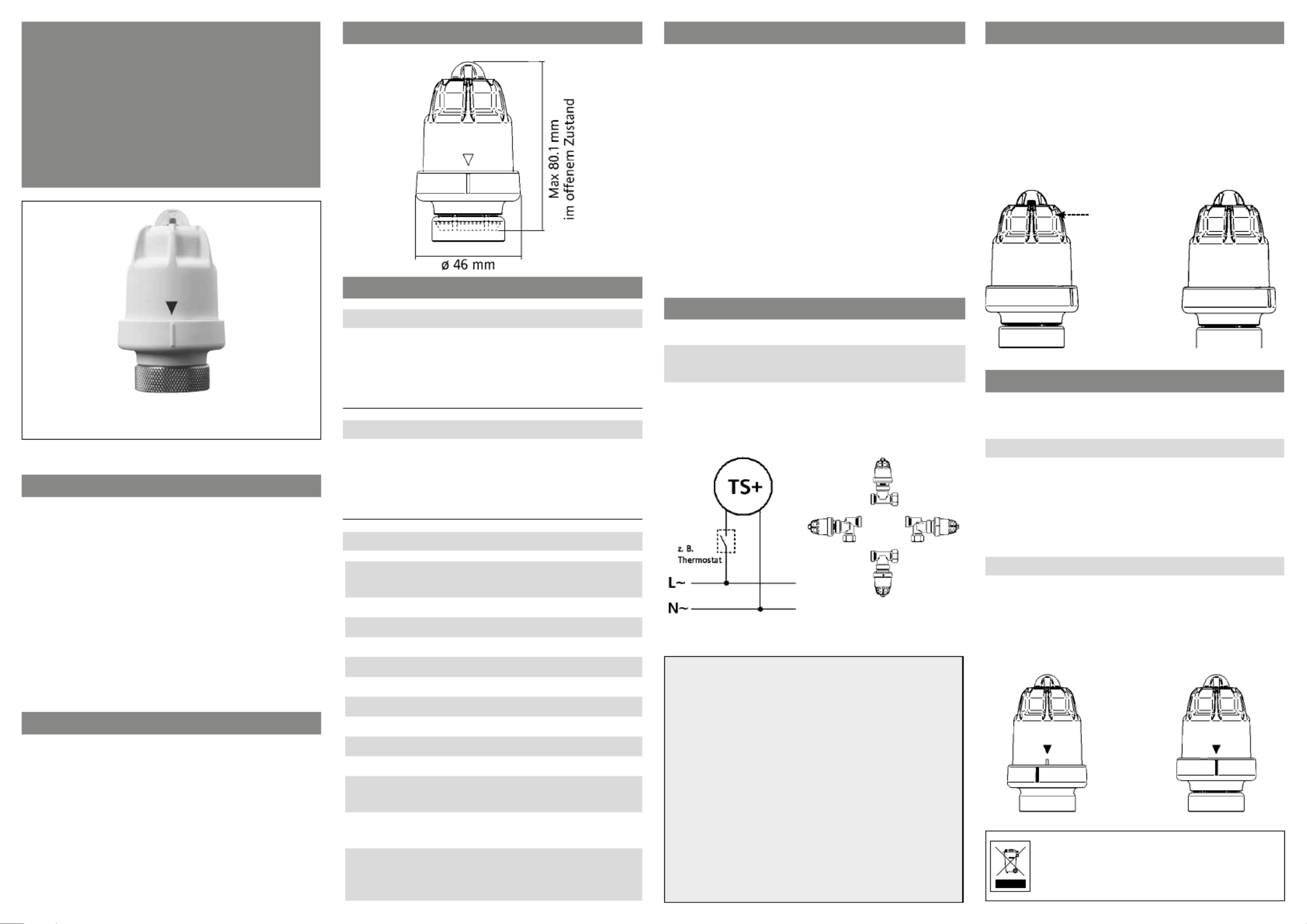 Max 80.1 mm
im offenem Zustand

ø 46 mm

TS+

z. B.
Thermostat

L~

N~