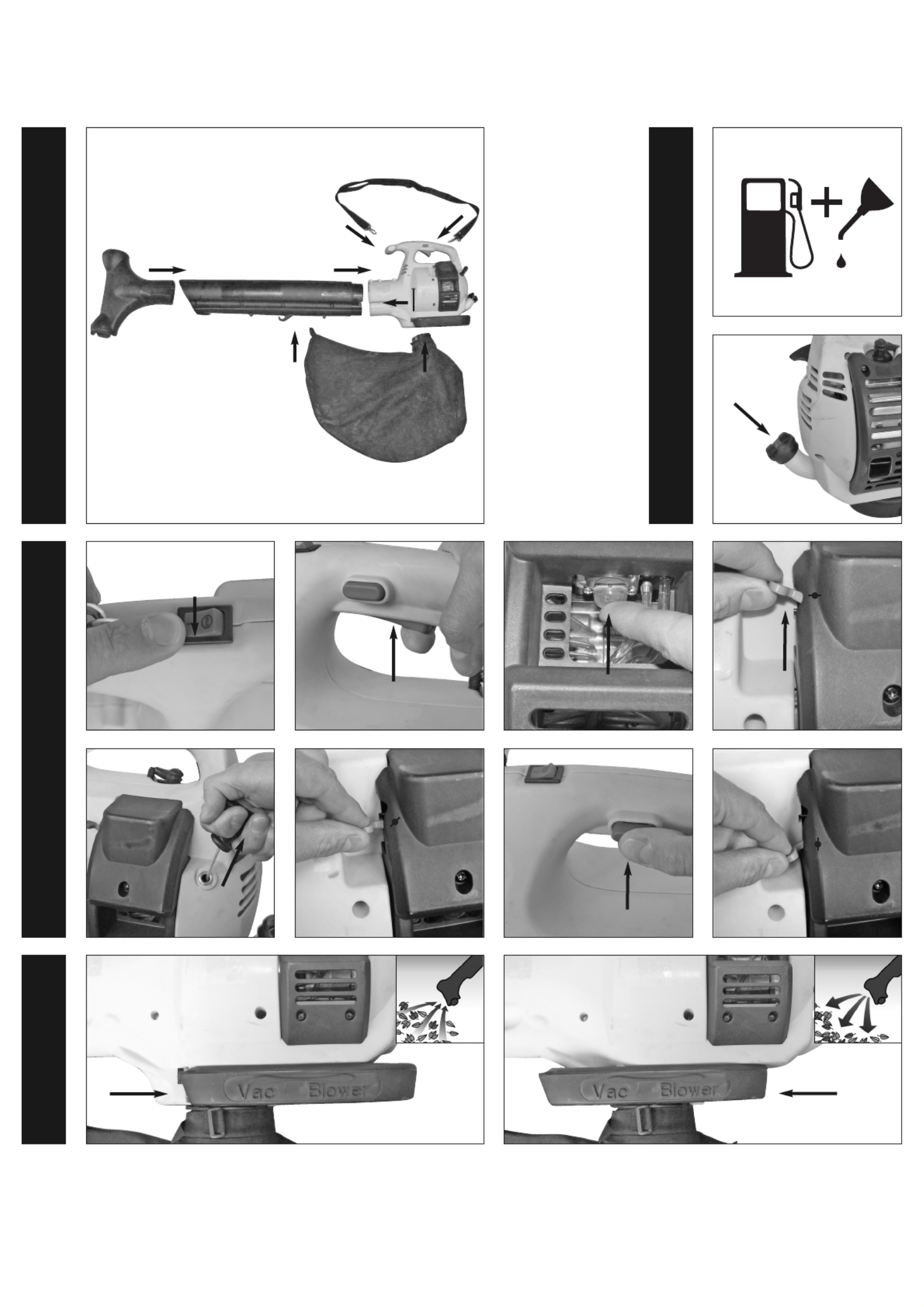 Vac Blower

Vac Blower