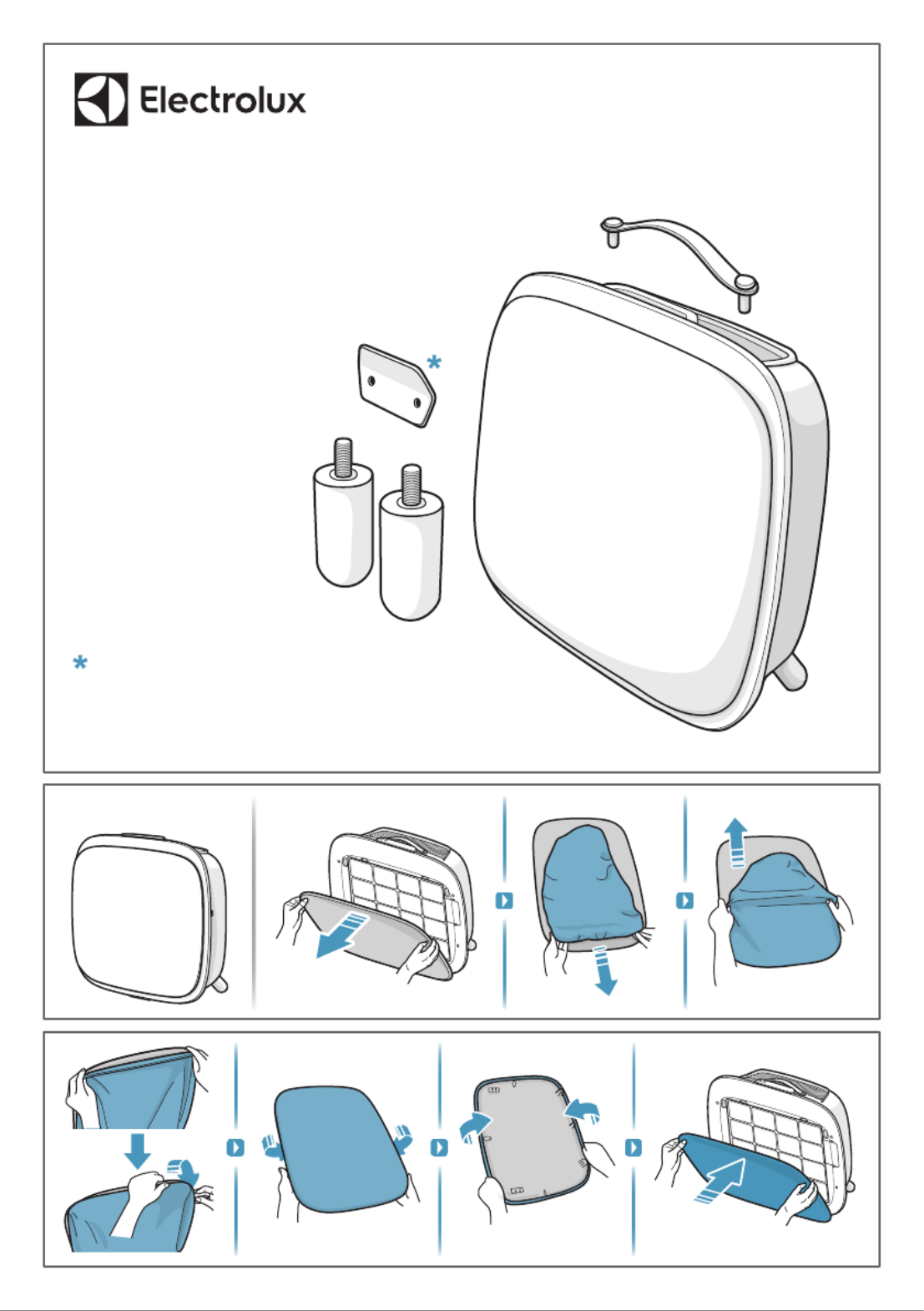 Electrolux

*

*