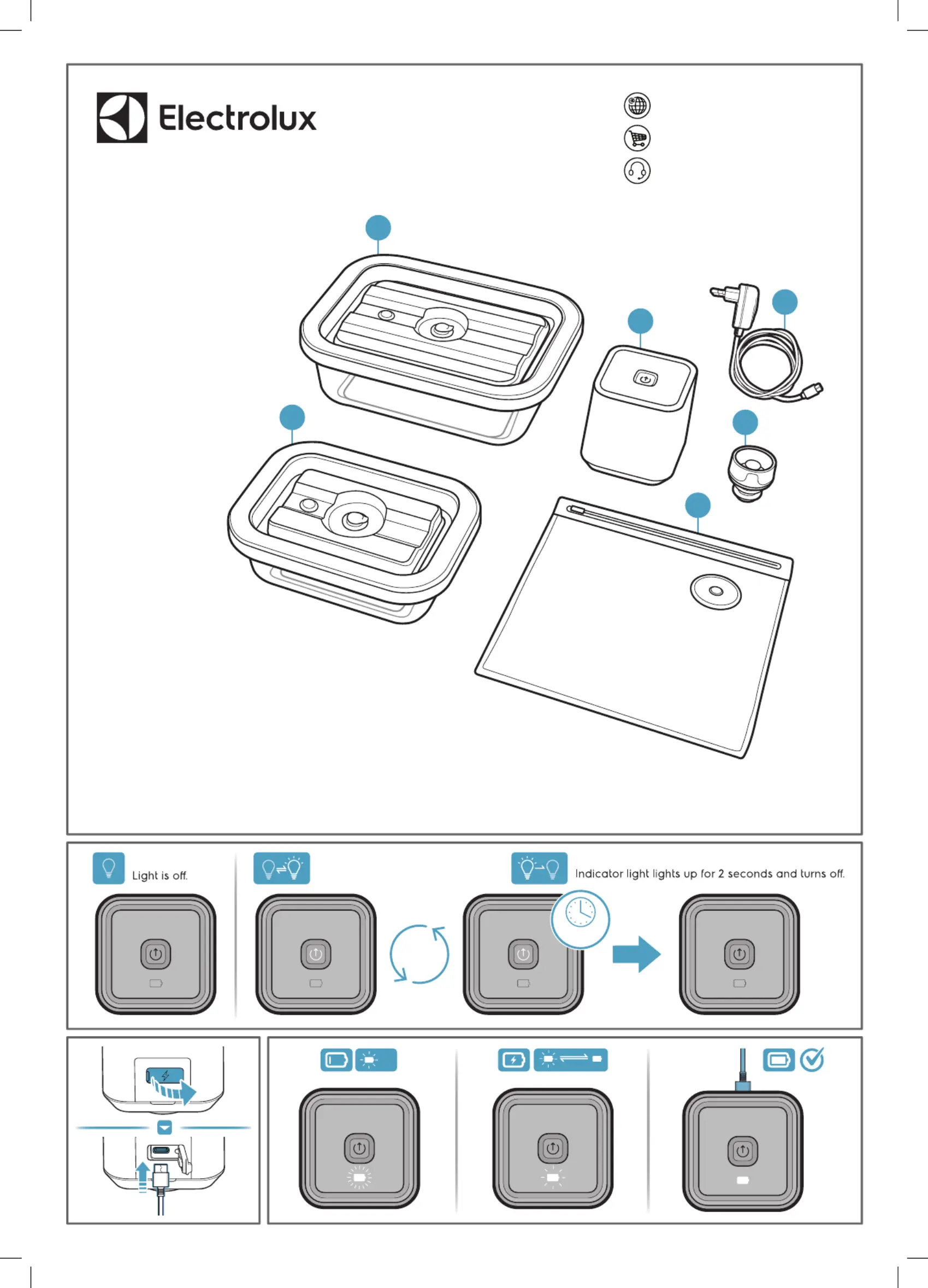 Electrolux

Light is off.

Indicator light lights up for 2 seconds and turns off.