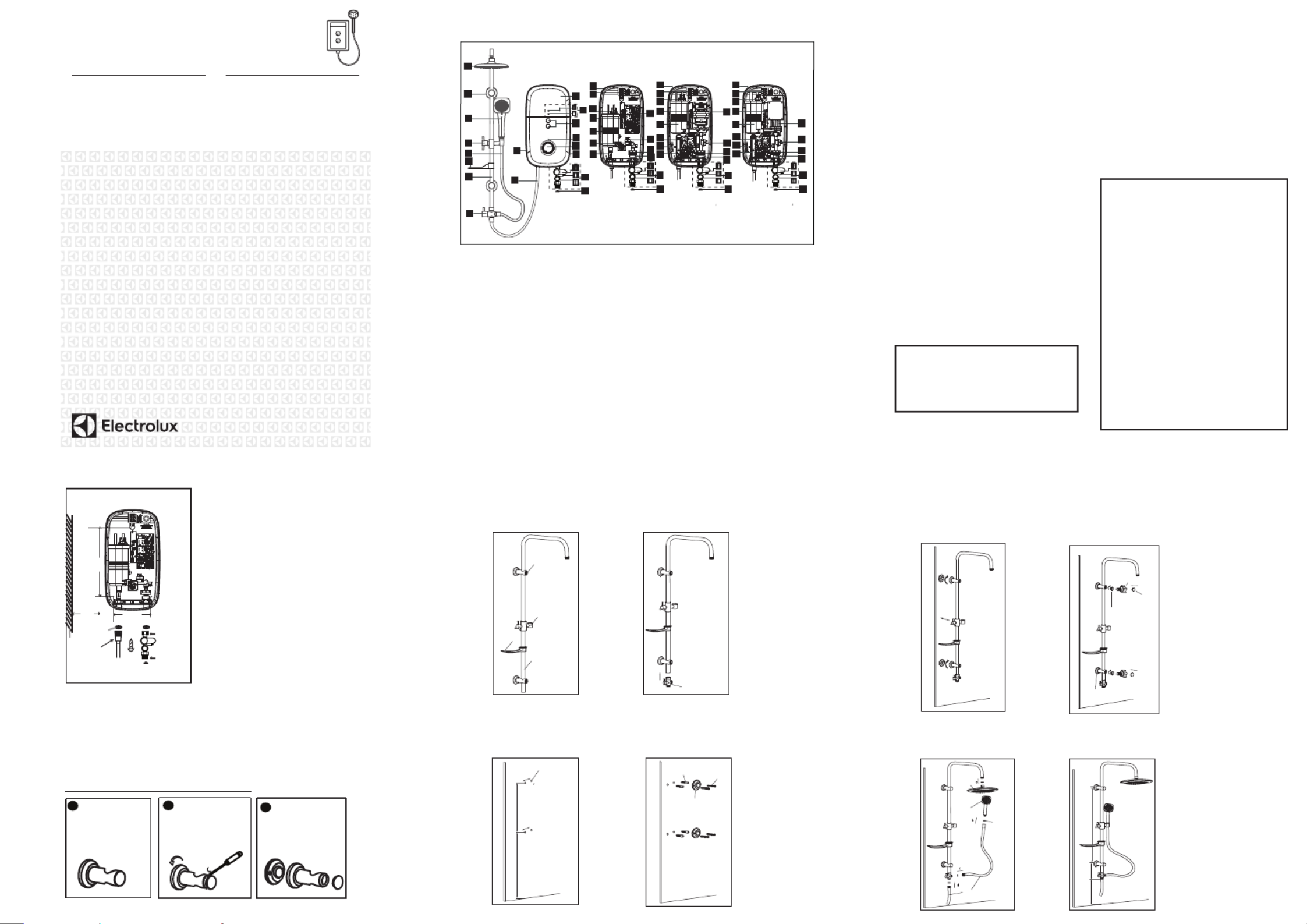 Electrolux