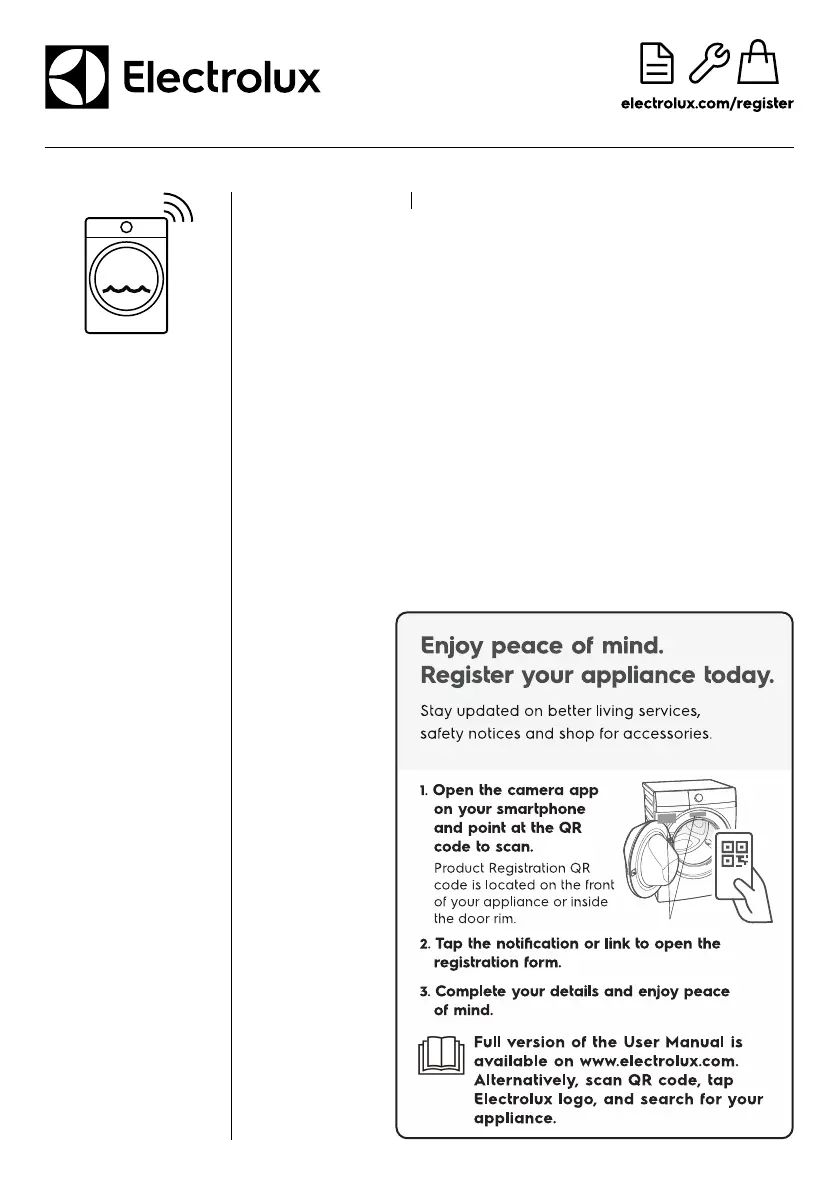 Electrolux

electrolux.com/register

Enjoy peace of mind.
Register your appliance today.

Stay updated on better living services, safety notices and shop for accessories.

1. Open the camera app on your smartphone and point at the QR code to scan.
Product Registration QR code is located on the front of your appliance or inside the door rim.

2. Tap the notification or link to open the registration form.

3. Complete your details and enjoy peace of mind.

Full version of the User Manual is available on www.electrolux.com. Alternatively, scan QR code, tap Electrolux logo, and search for your appliance.