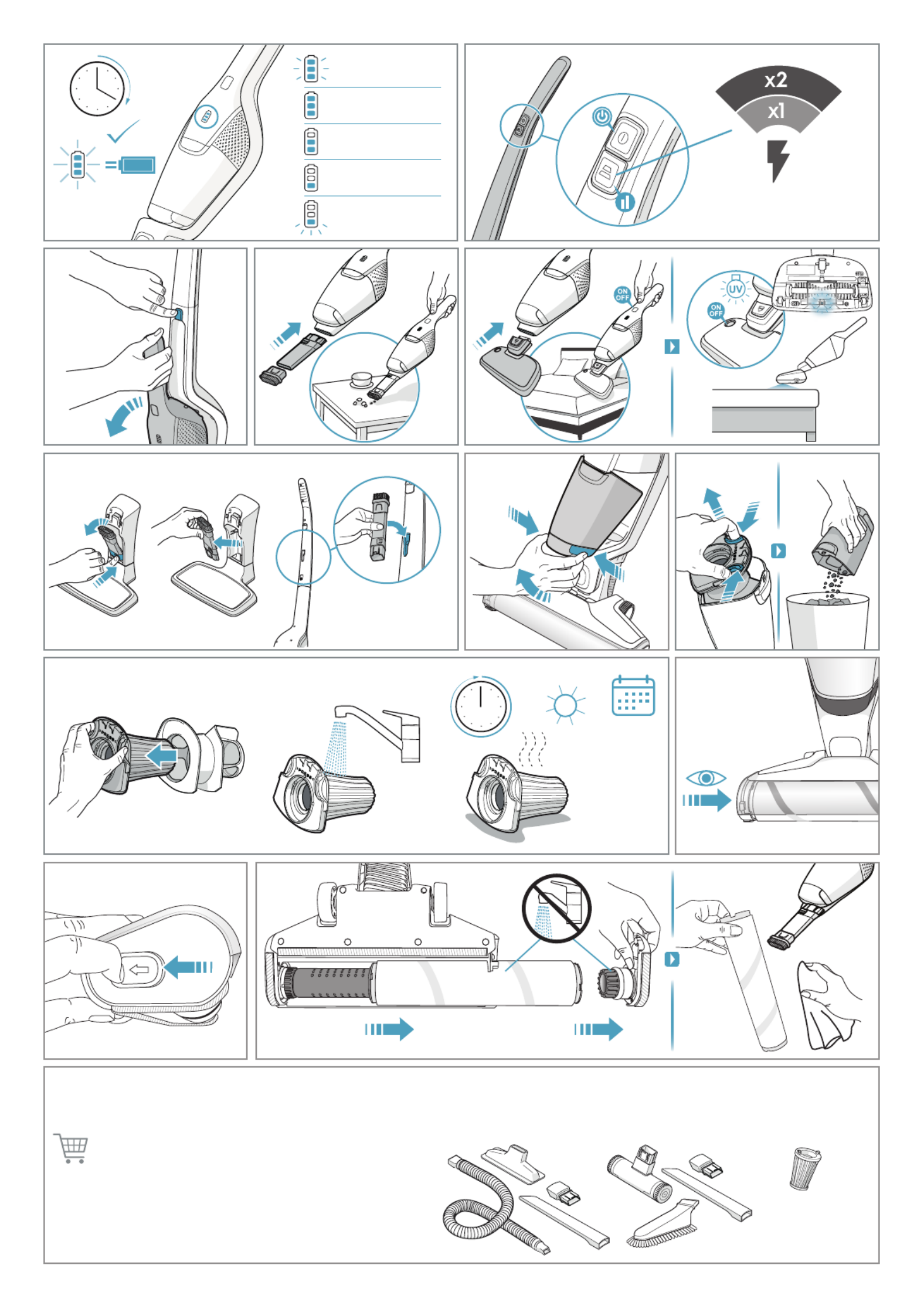 x2
x1

ON OFF

UV
ON OFF