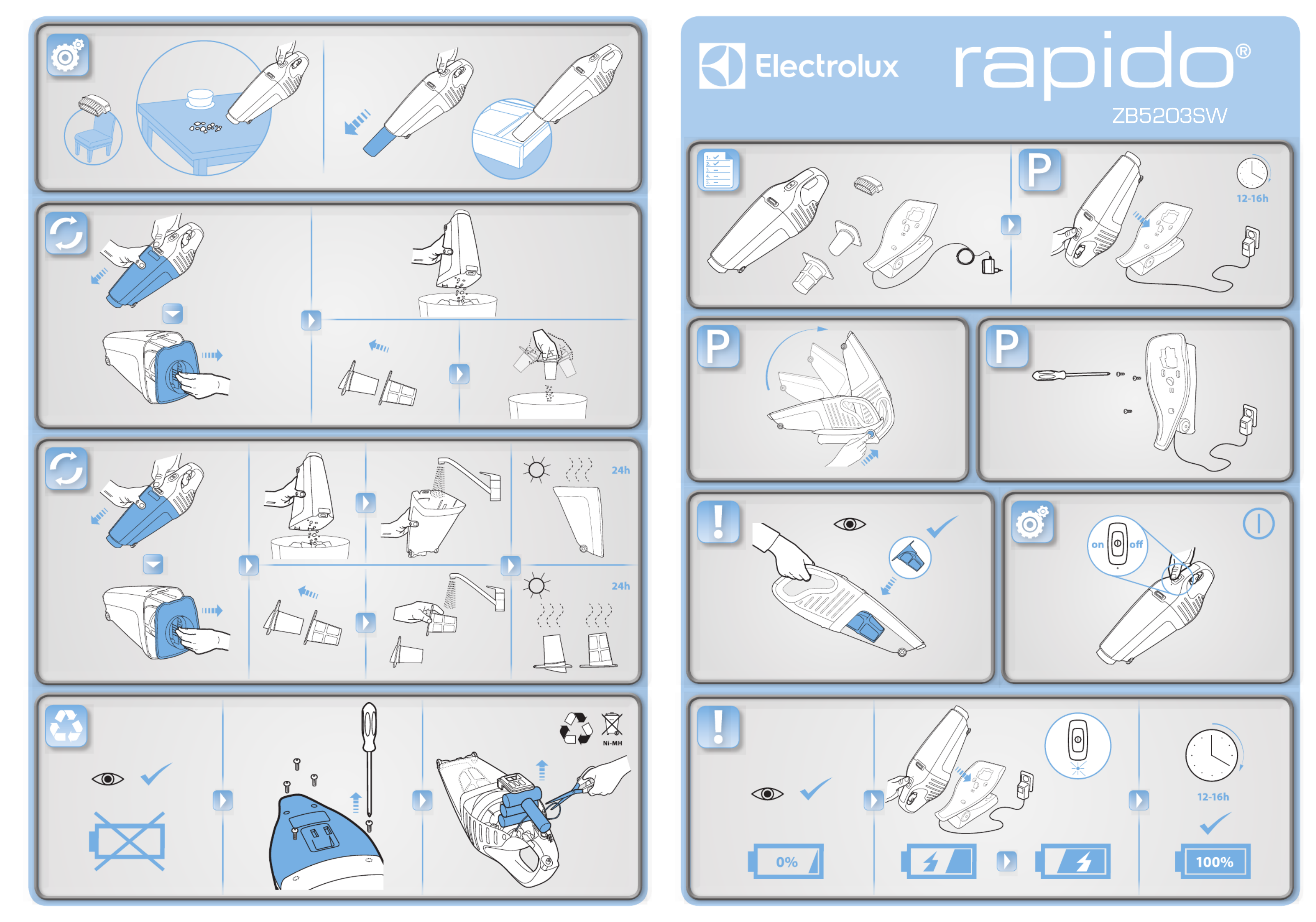 24h

24h

Ni-MH

Electrolux rapido®

ZB5203SW

P

12-16h

P

P

on off

0%

12-16h

100%