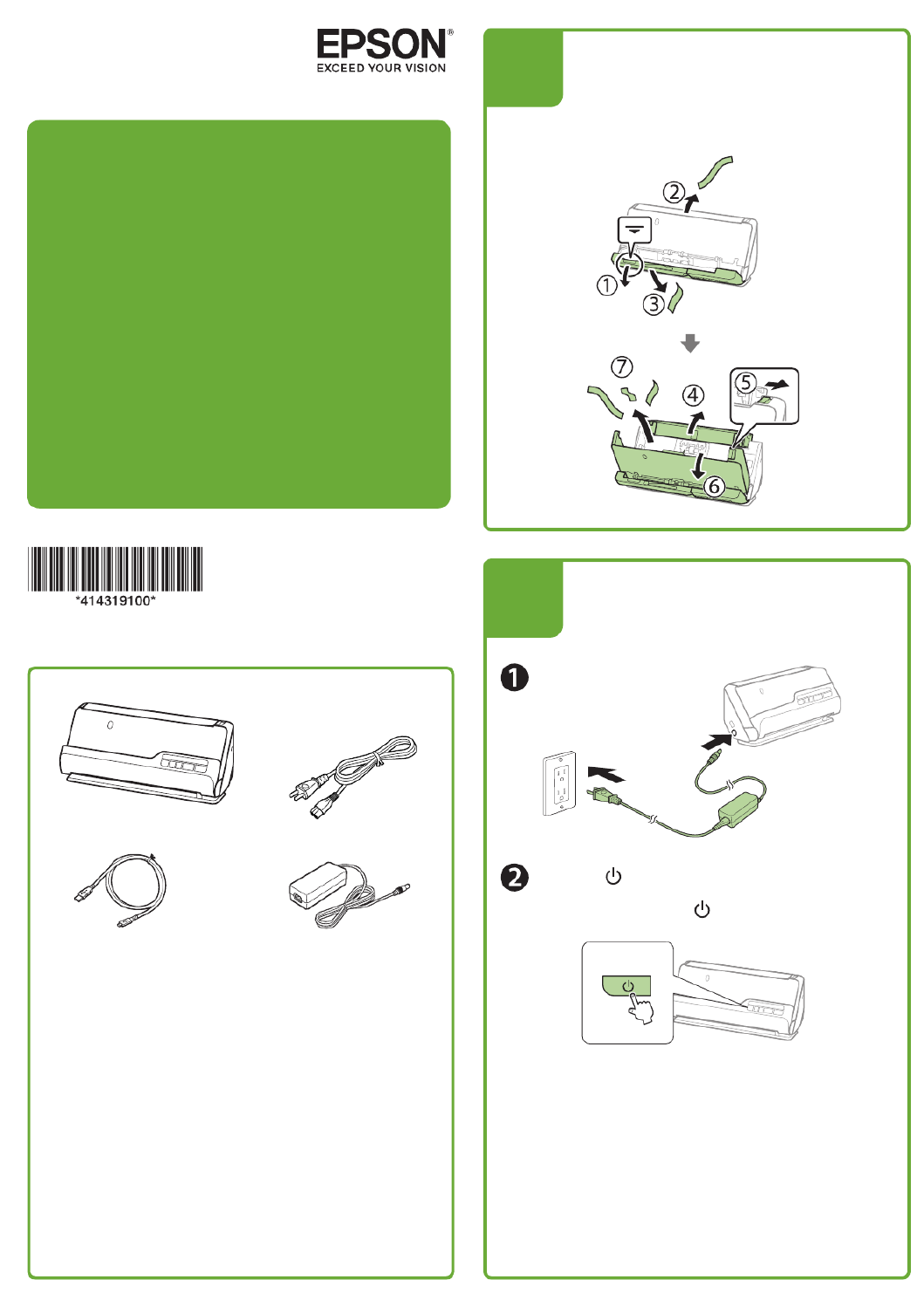 EPSON®
EXCEED YOUR VISION

*414319100*

②
①
③
⑦
④
⑤
⑥

❶

❷