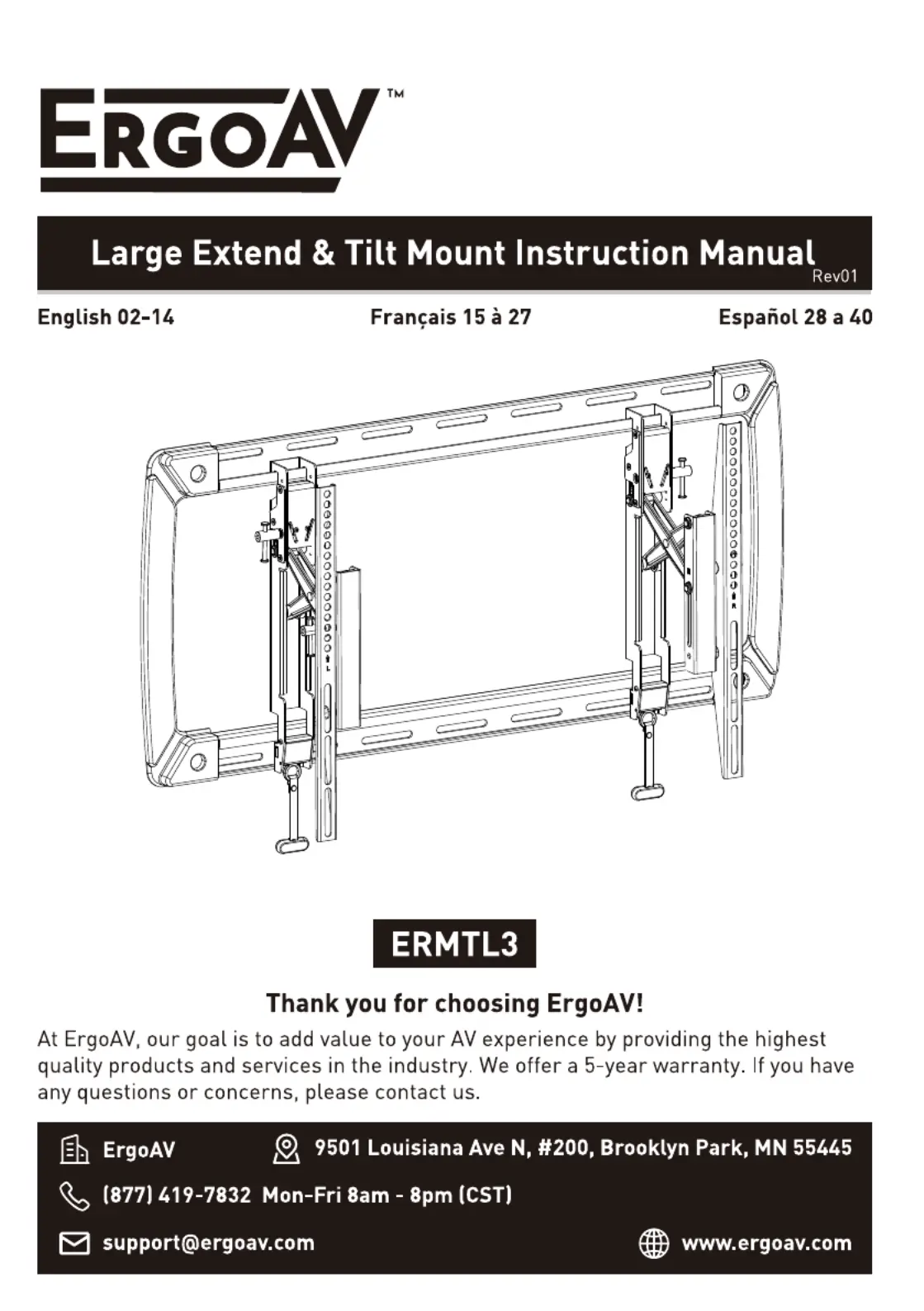 ERGOAV™

Large Extend & Tilt Mount Instruction Manual Rev01

English 02-14

Français 15 à 27

Español 28 a 40

ERMTL3

Thank you for choosing ErgoAV!

At ErgoAV, our goal is to add value to your AV experience by providing the highest quality products and services in the industry. We offer a 5-year warranty. If you have any questions or concerns, please contact us.

ErgoAV

9501 Louisiana Ave N, #200, Brooklyn Park, MN 55445

(877) 419-7832 Mon-Fri 8am - 8pm (CST)

support@ergoav.com

www.ergoav.com