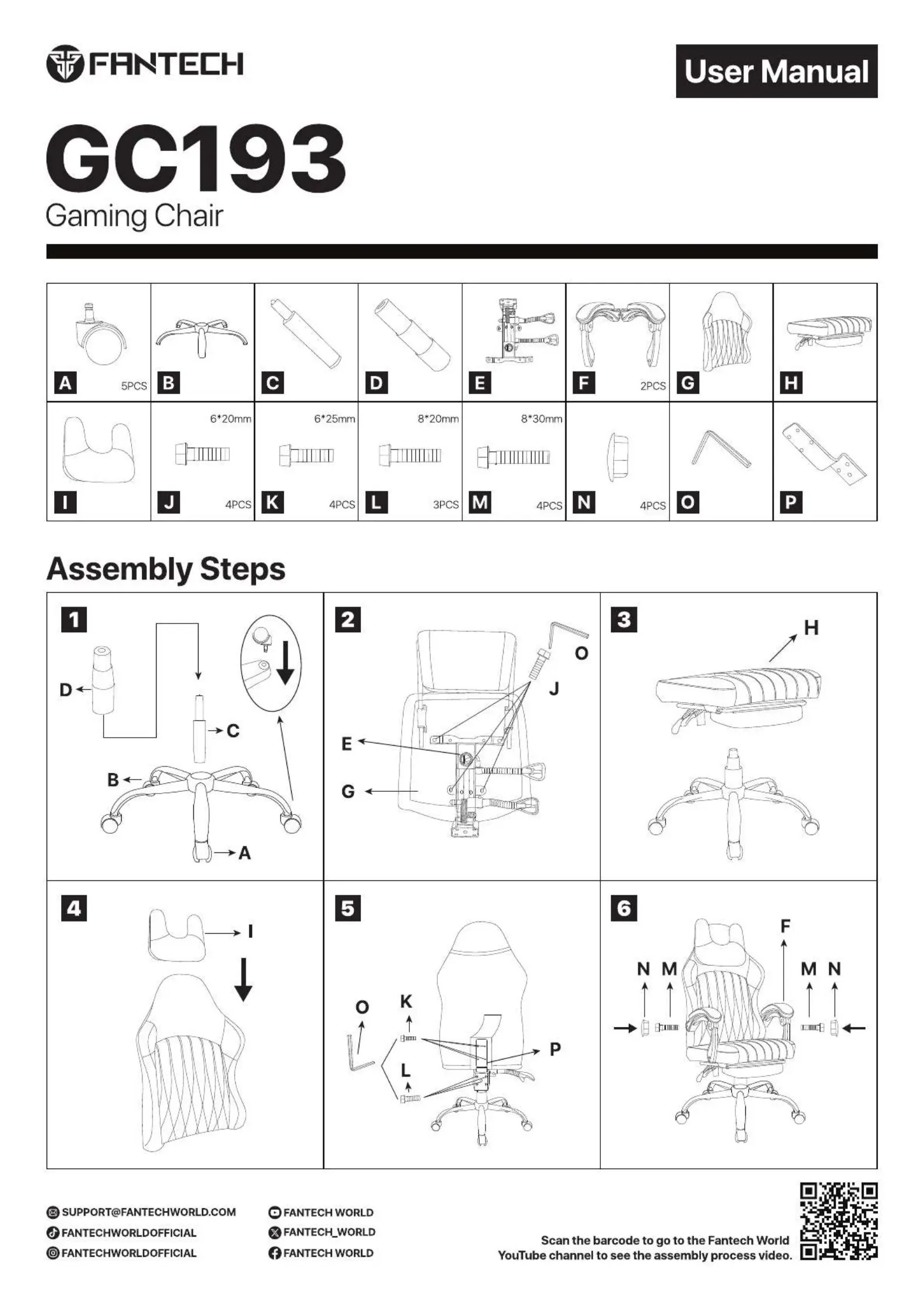 FANTECH

User Manual

GC193
Gaming Chair

| A 5PCS | B | C | D | E | F 2PCS | G | H |
|---|---|---|---|---|---|---|---|
| I | 6*20mm J 4PCS | 6*25mm K 4PCS | 8*20mm L 3PCS | 8*30mm M 4PCS | N 4PCS | O | P |

Assembly Steps

1
D
C
B
A

2
O
J
E
G

3
H

4
I

5
O
K
L
P

6
F
N M
M N

SUPPORT@FANTECHWORLD.COM
FANTECHWORLDOFFICIAL
FANTECHWORLDOFFICIAL
FANTECH WORLD
FANTECH_WORLD
FANTECH WORLD

Scan the barcode to go to the Fantech World YouTube channel to see the assembly process video.