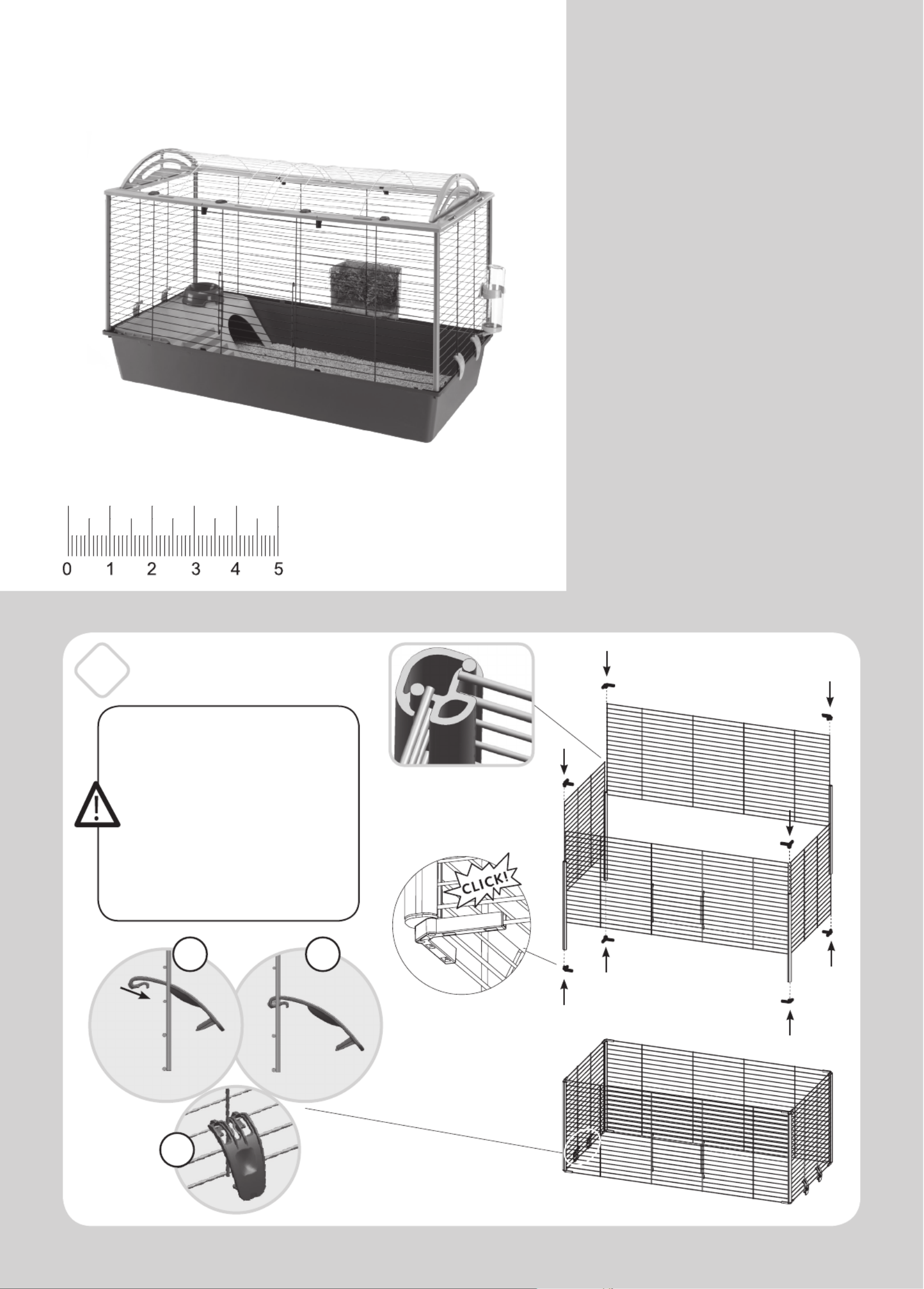 0 1 2 3 4 5

CLICK!