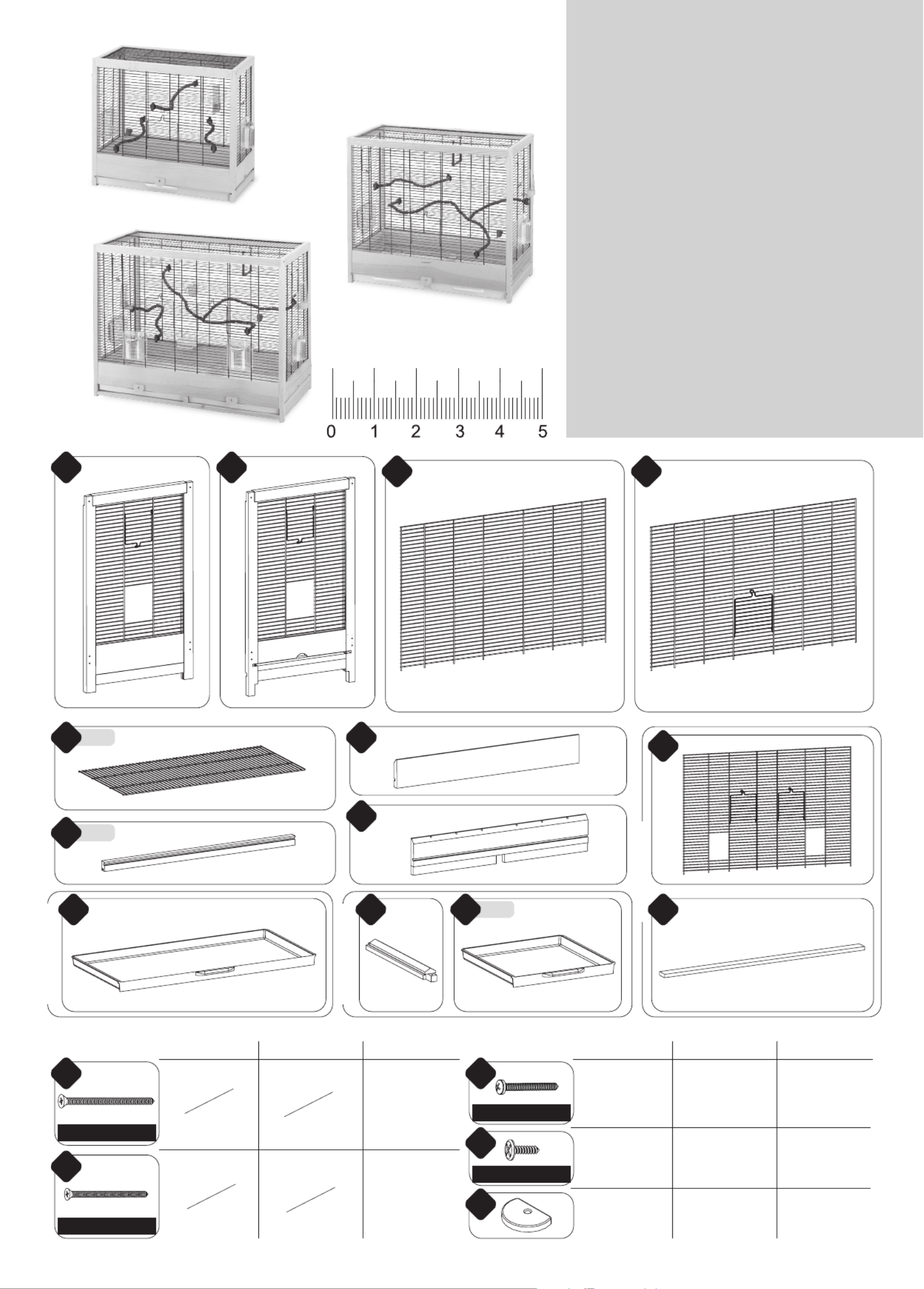 0 1 2 3 4 5