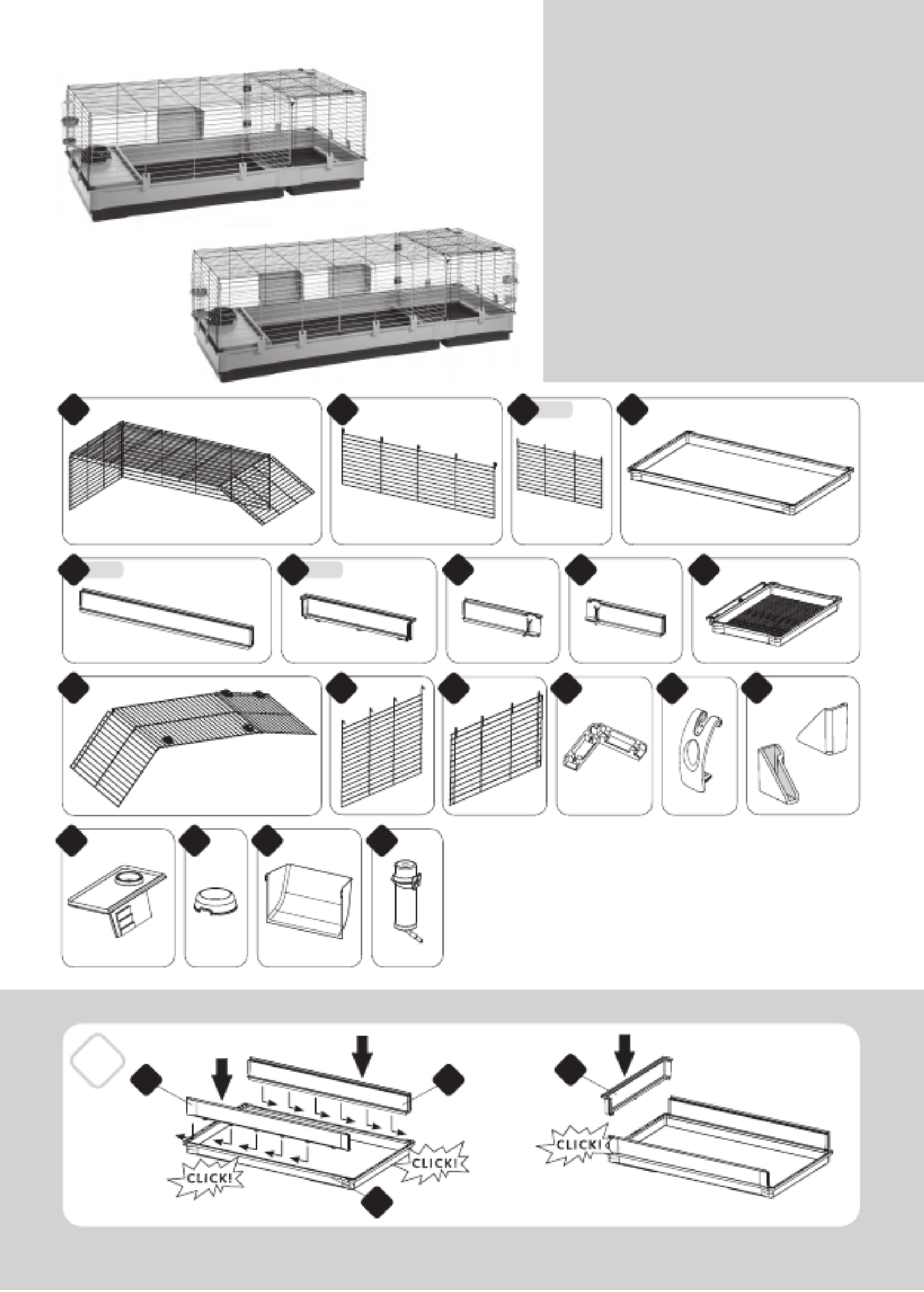 CLICK!
CLICK!
CLICK!