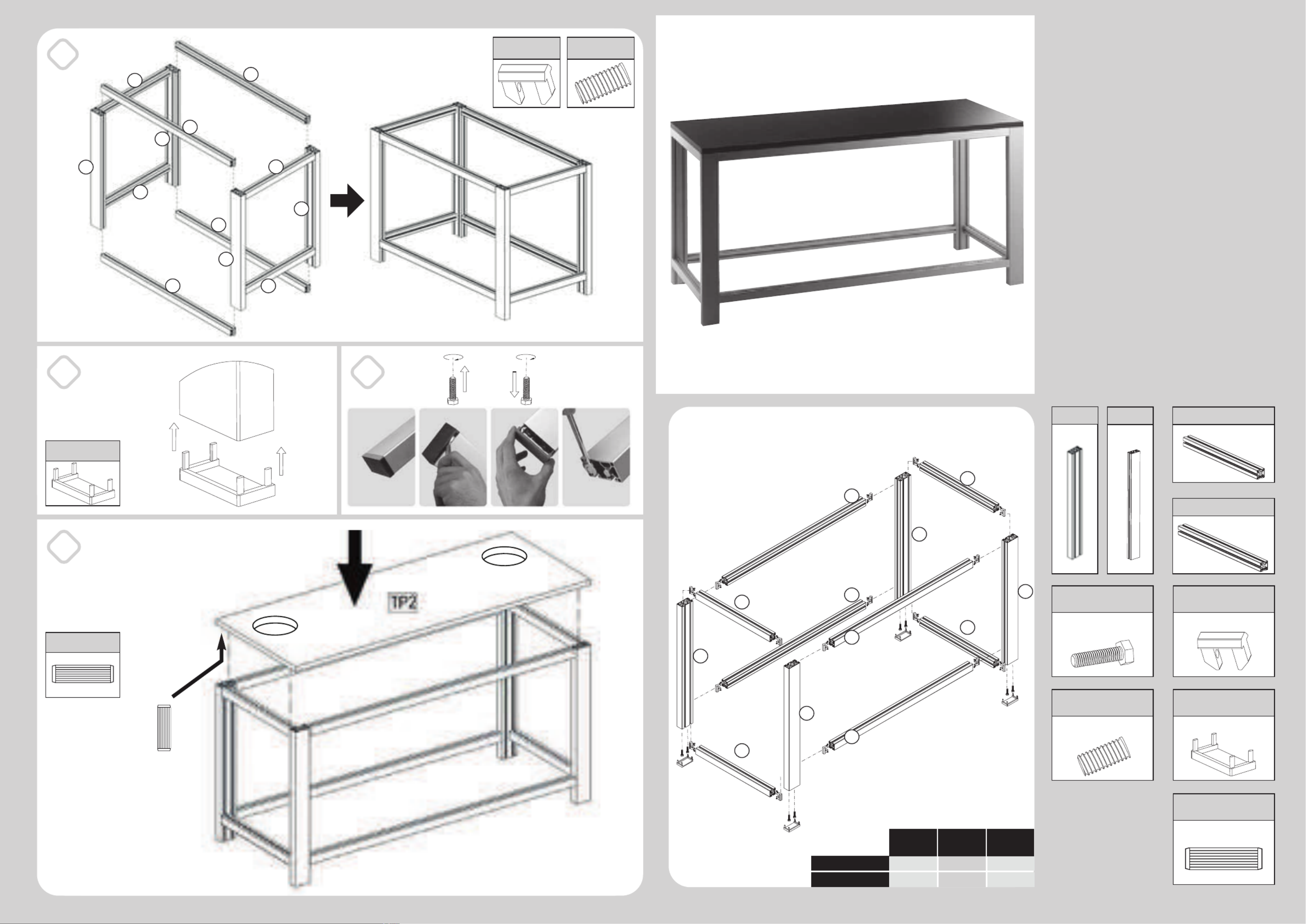 TP2