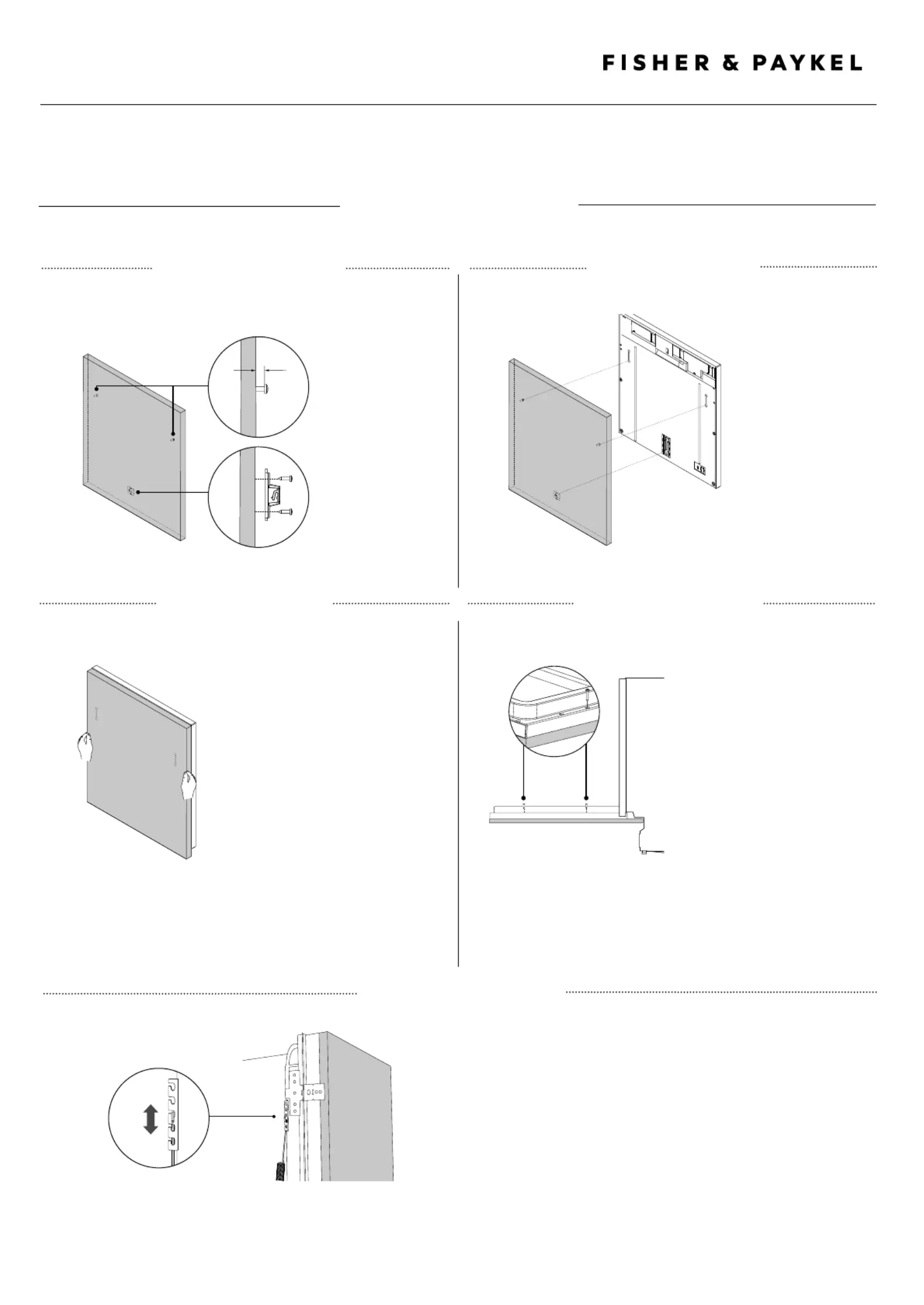 FISHER & PAYKEL