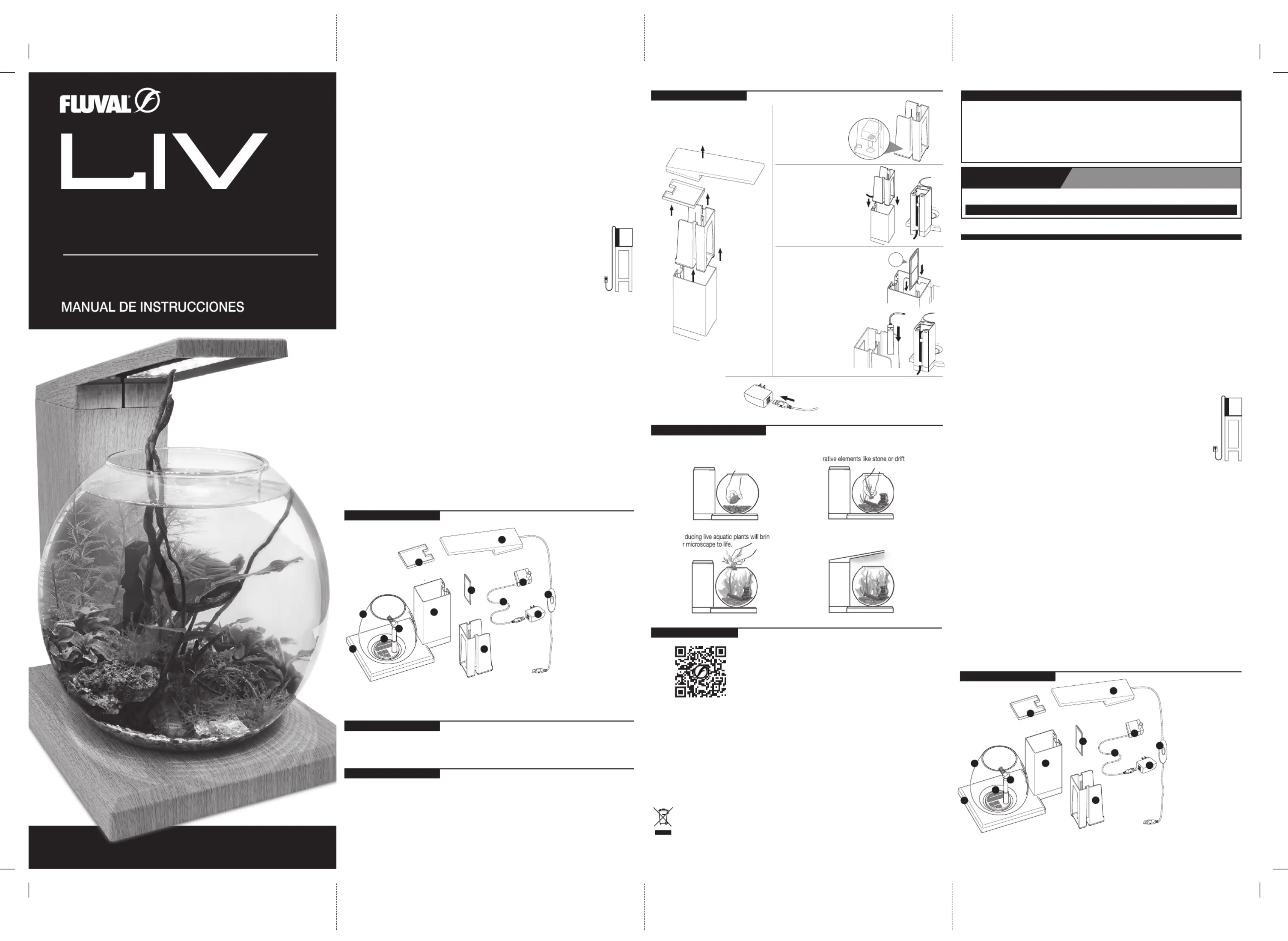 FLUVAL

LIV

MANUAL DE INSTRUCCIONES

rative elements like stone or drift

ducing live aquatic plants will brin
r microscape to life.