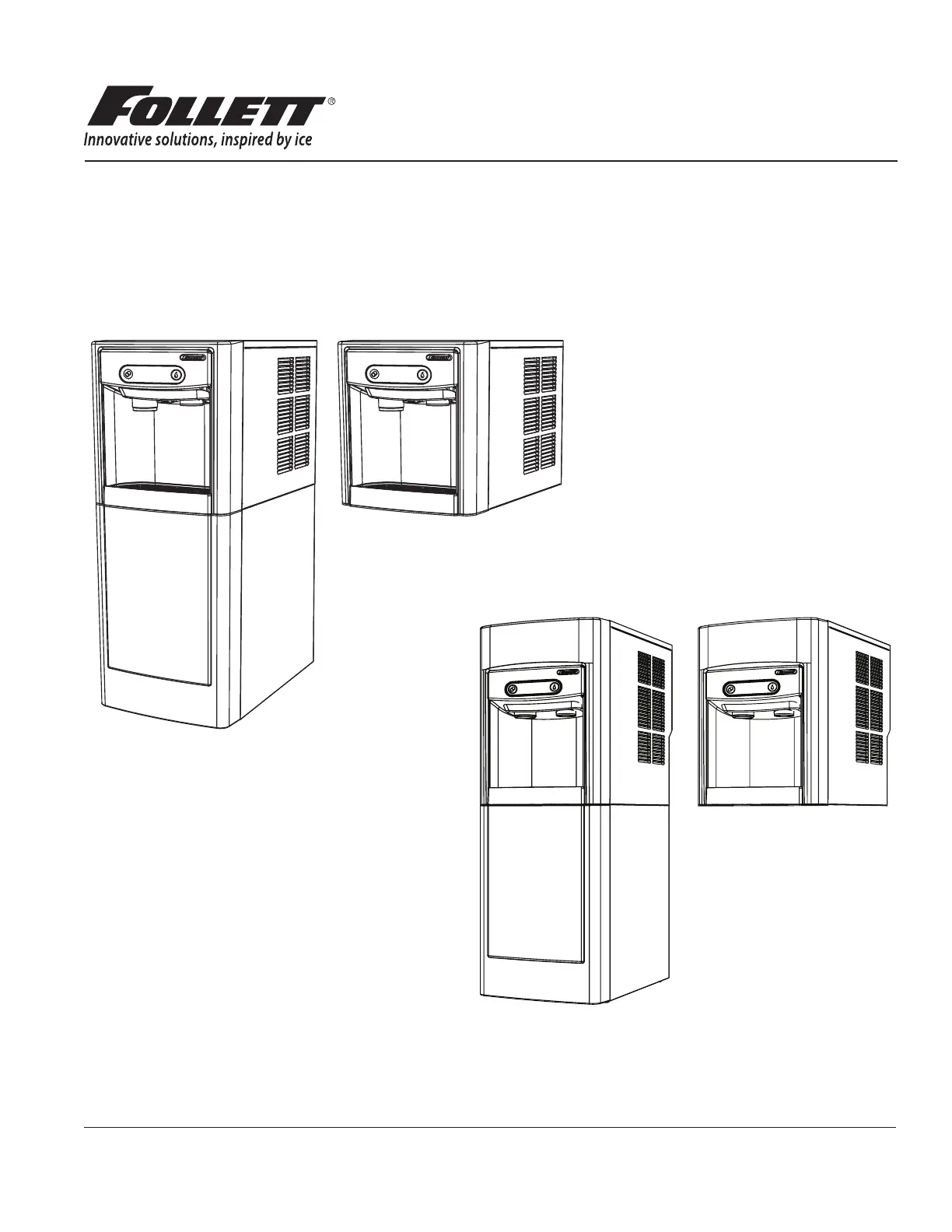 FOLLETT®
Innovative solutions, inspired by ice