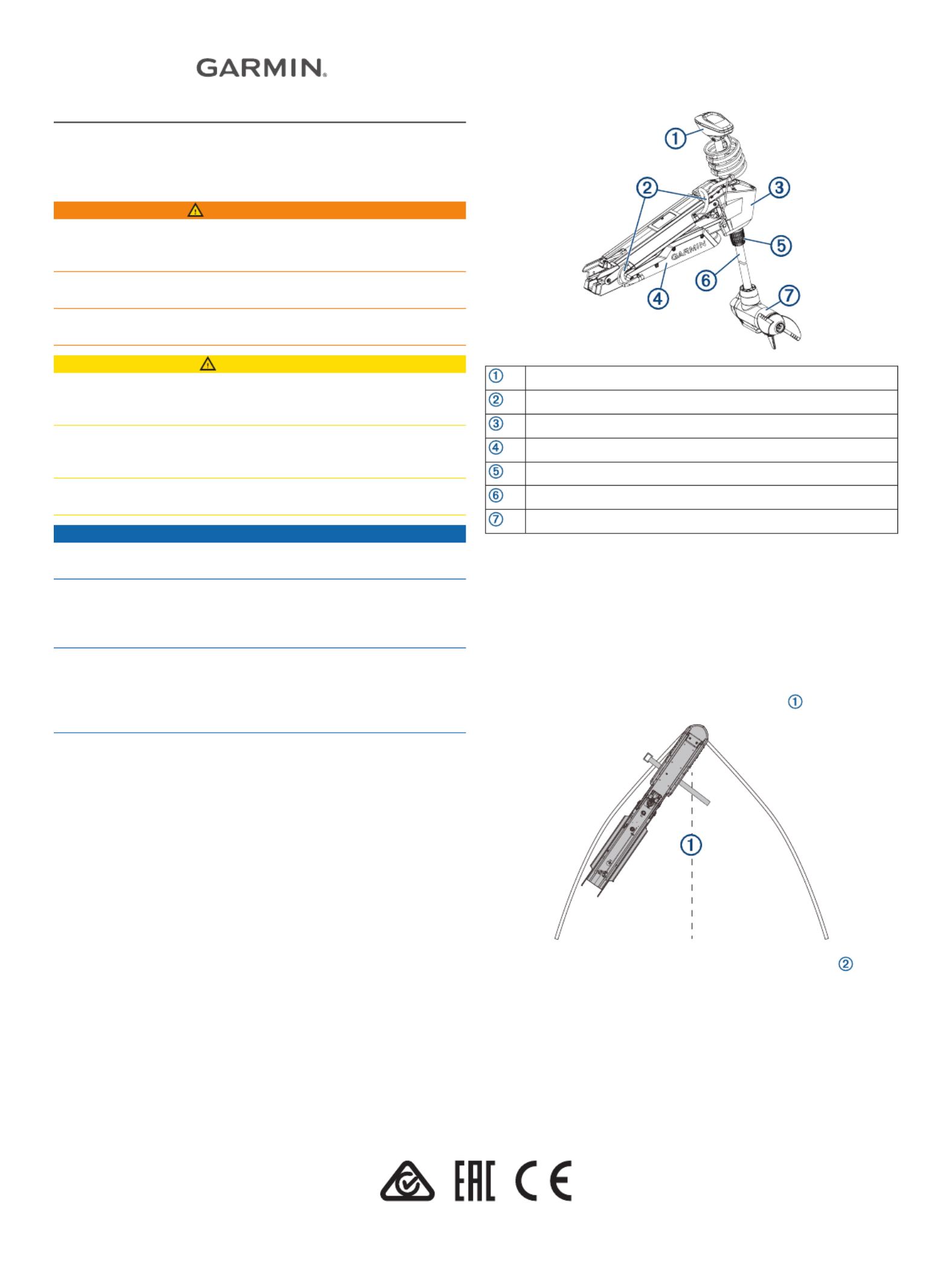 GARMIN.

①
②
③
④
⑤
⑥
⑦

GARMIN

| ① | |
|---|---|
| ② | |
| ③ | |
| ④ | |
| ⑤ | |
| ⑥ | |
| ⑦ | |

①

①

②

EAC CE