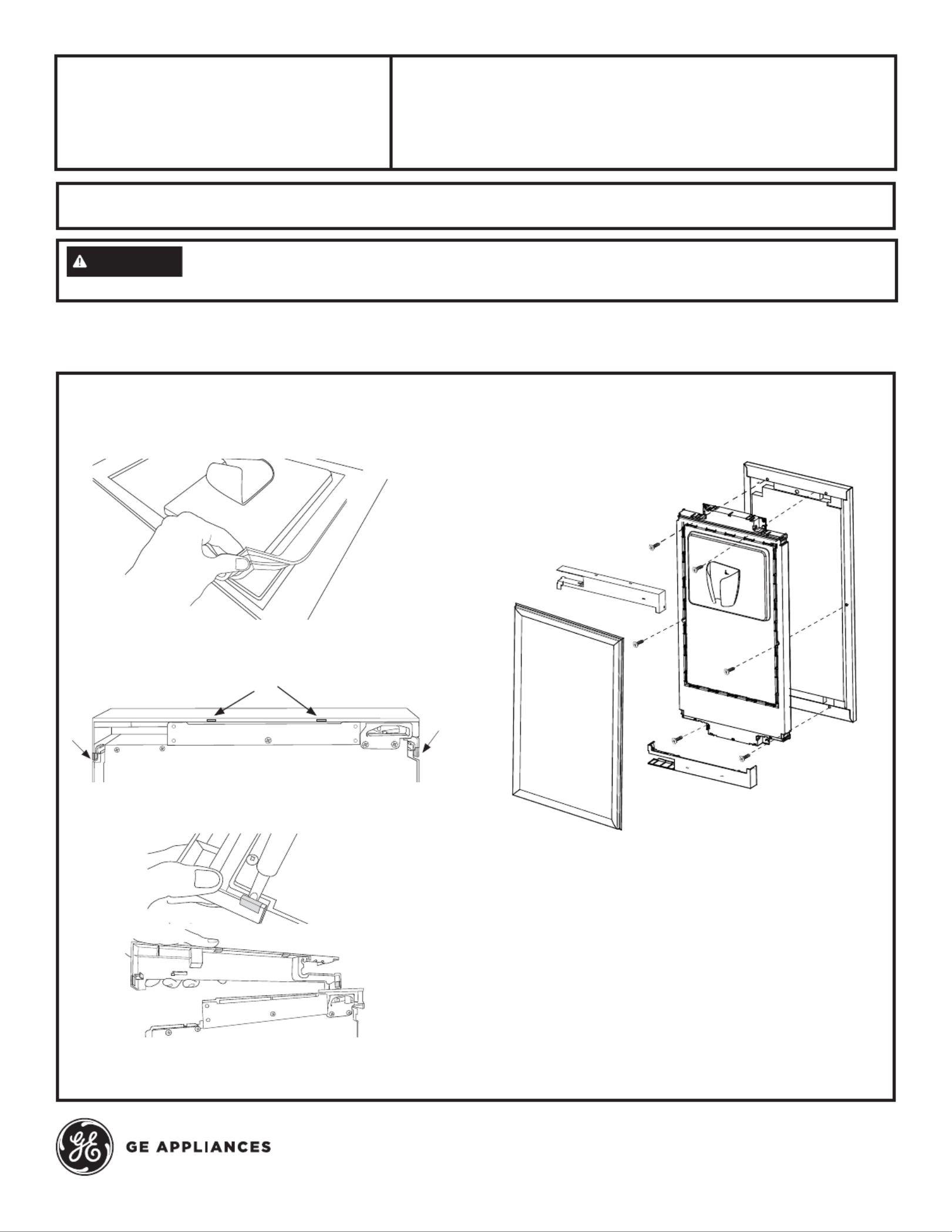 GE APPLIANCES