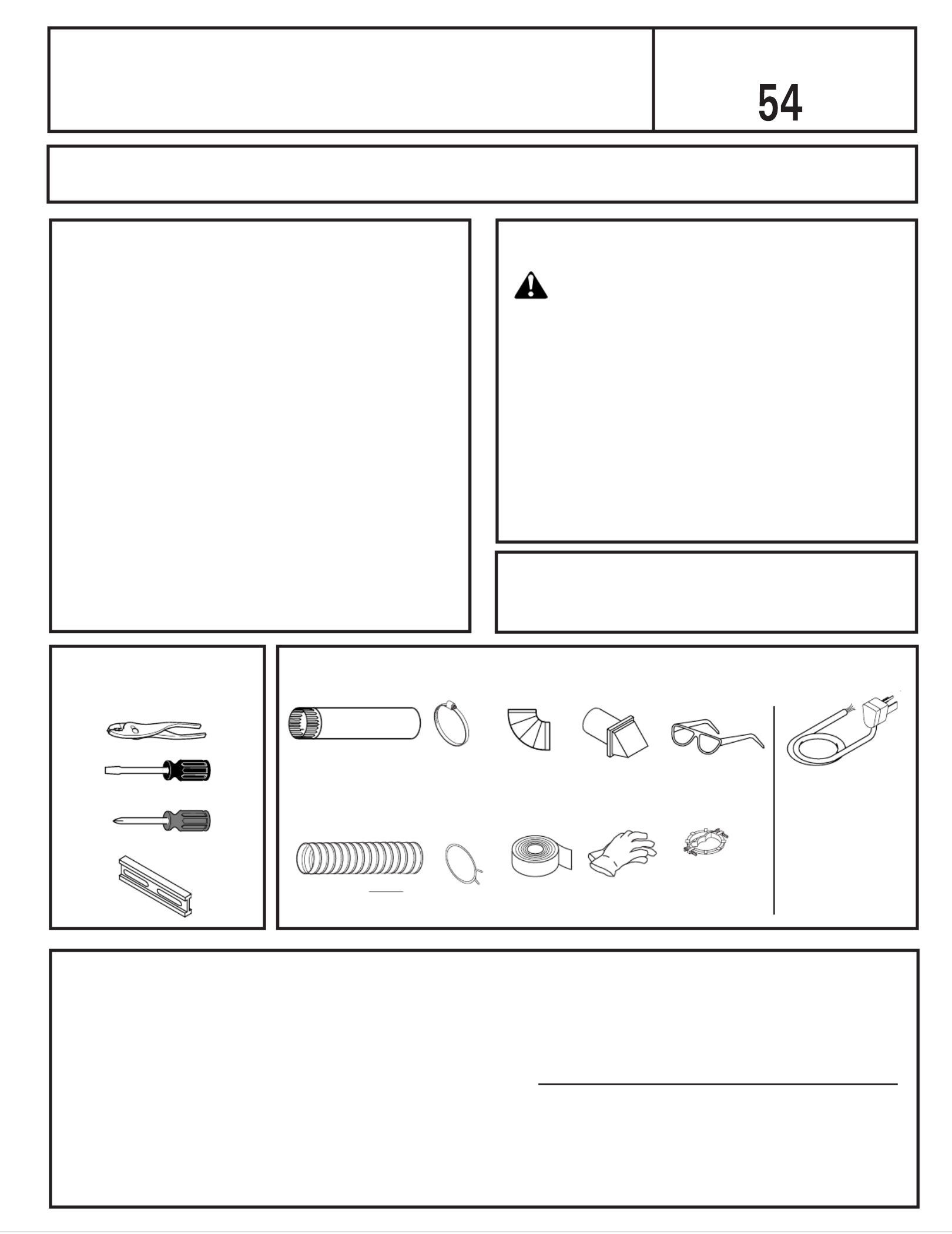 54