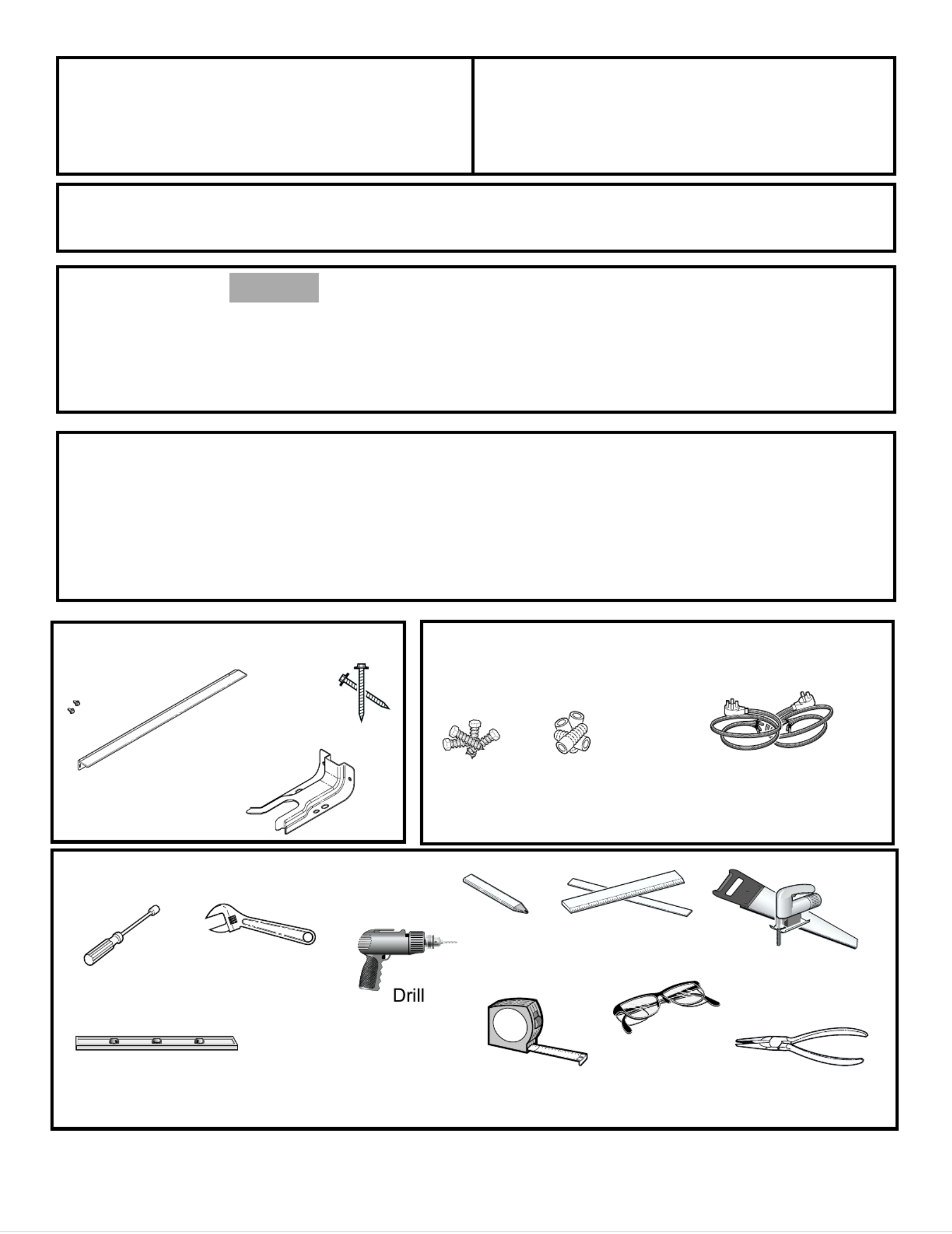 Drill