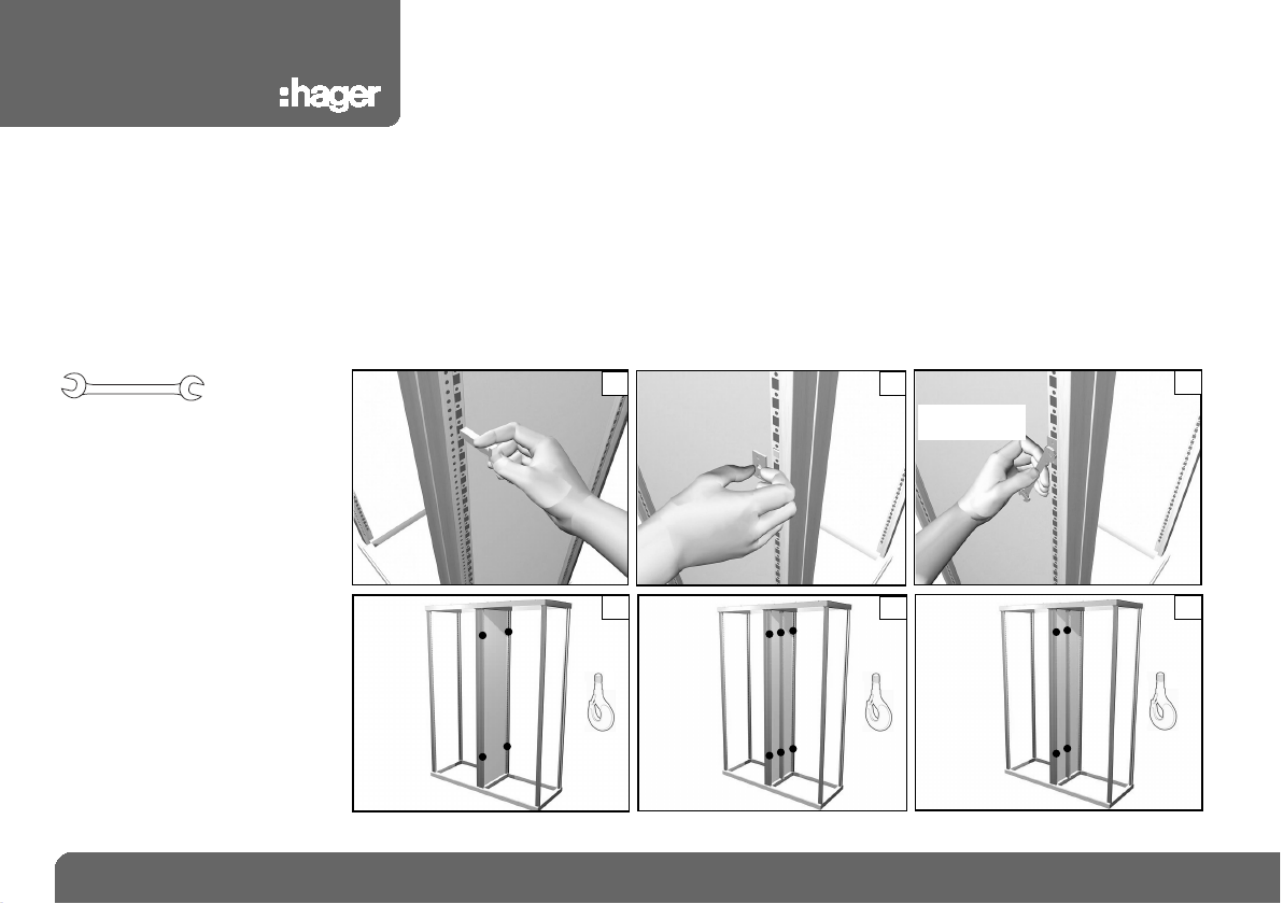 :hager