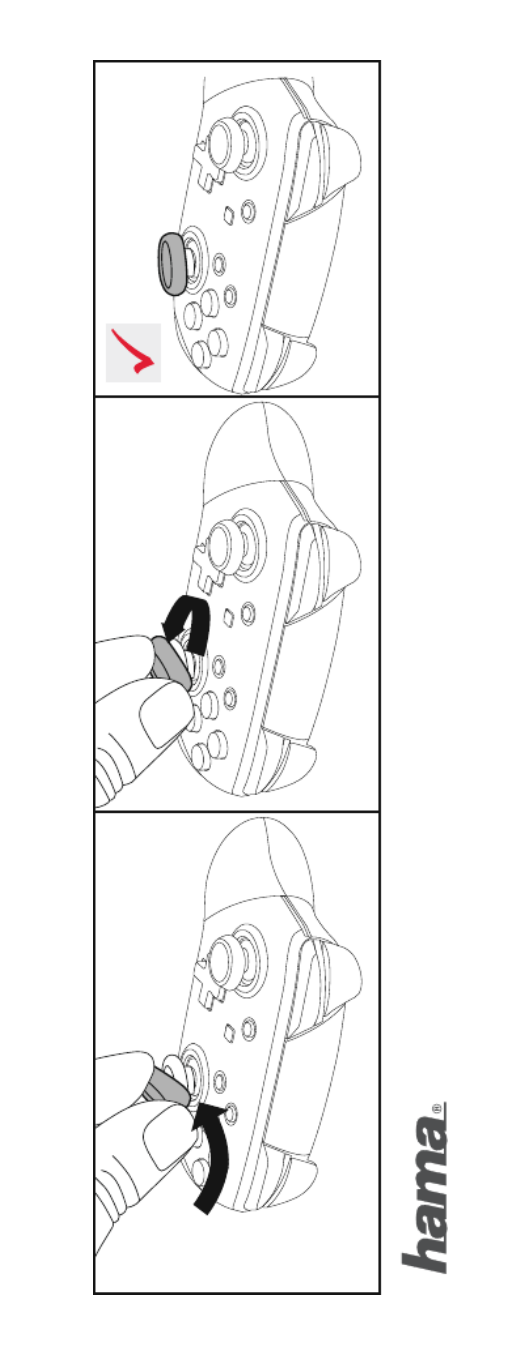 hama®