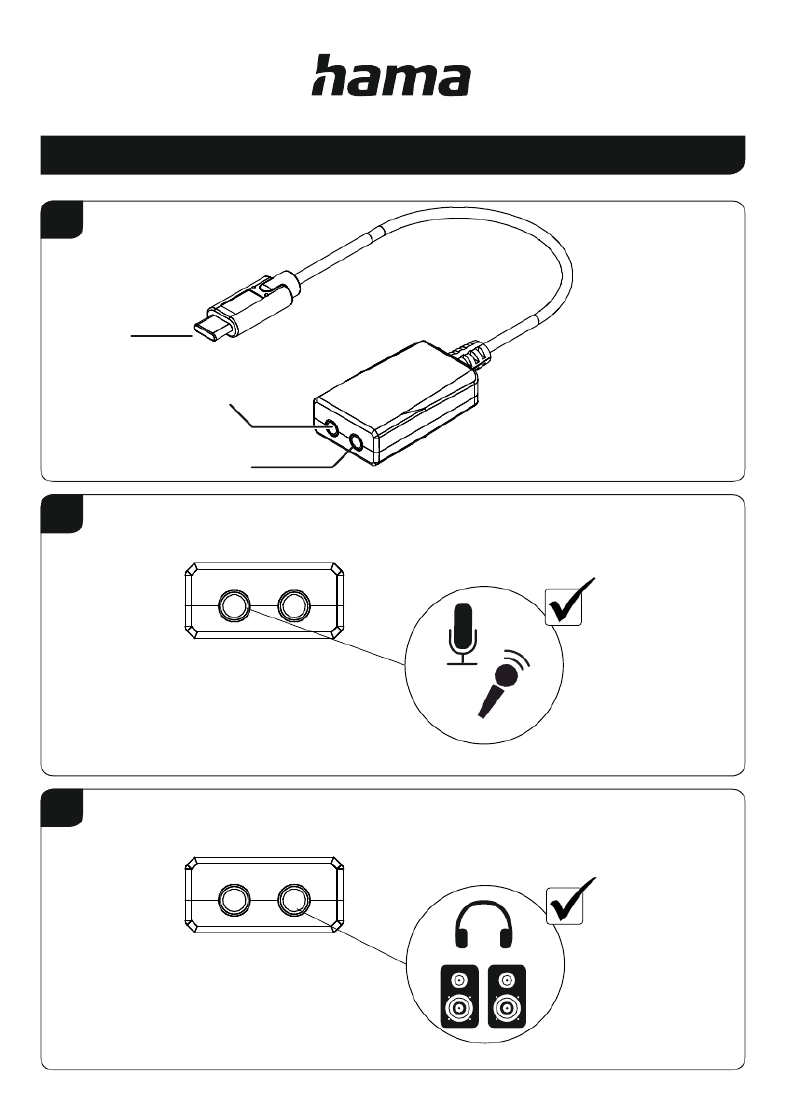 hama