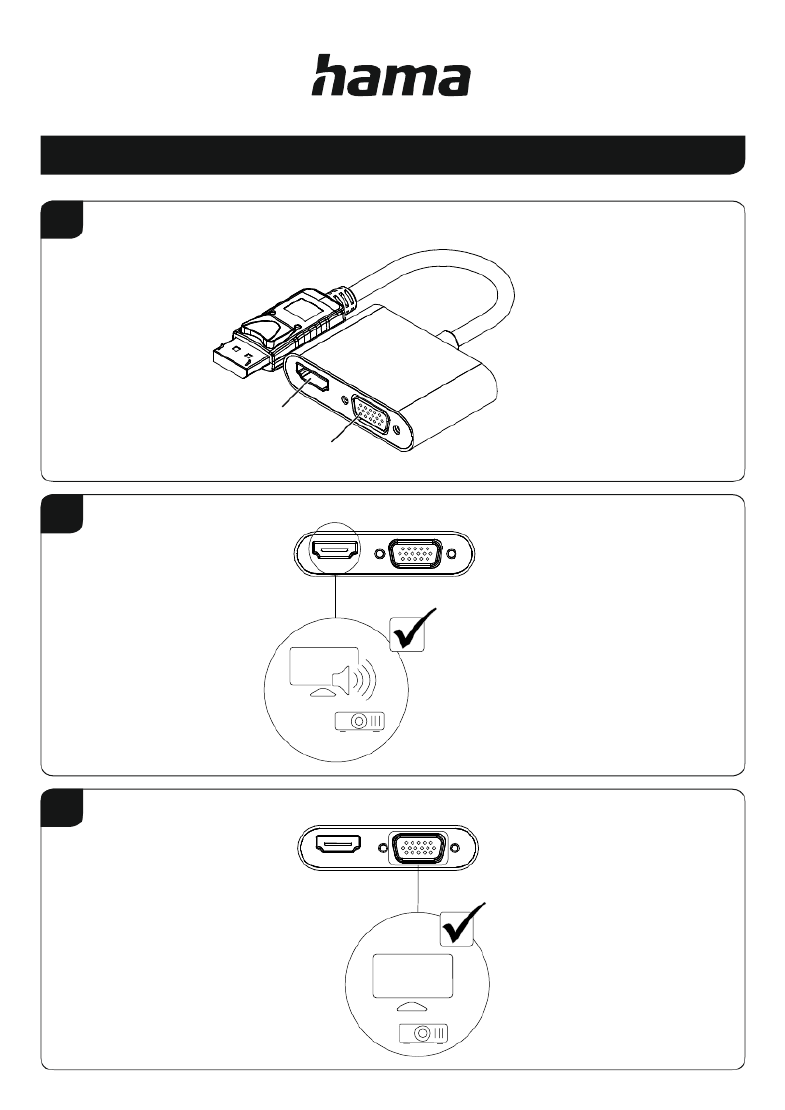 hama