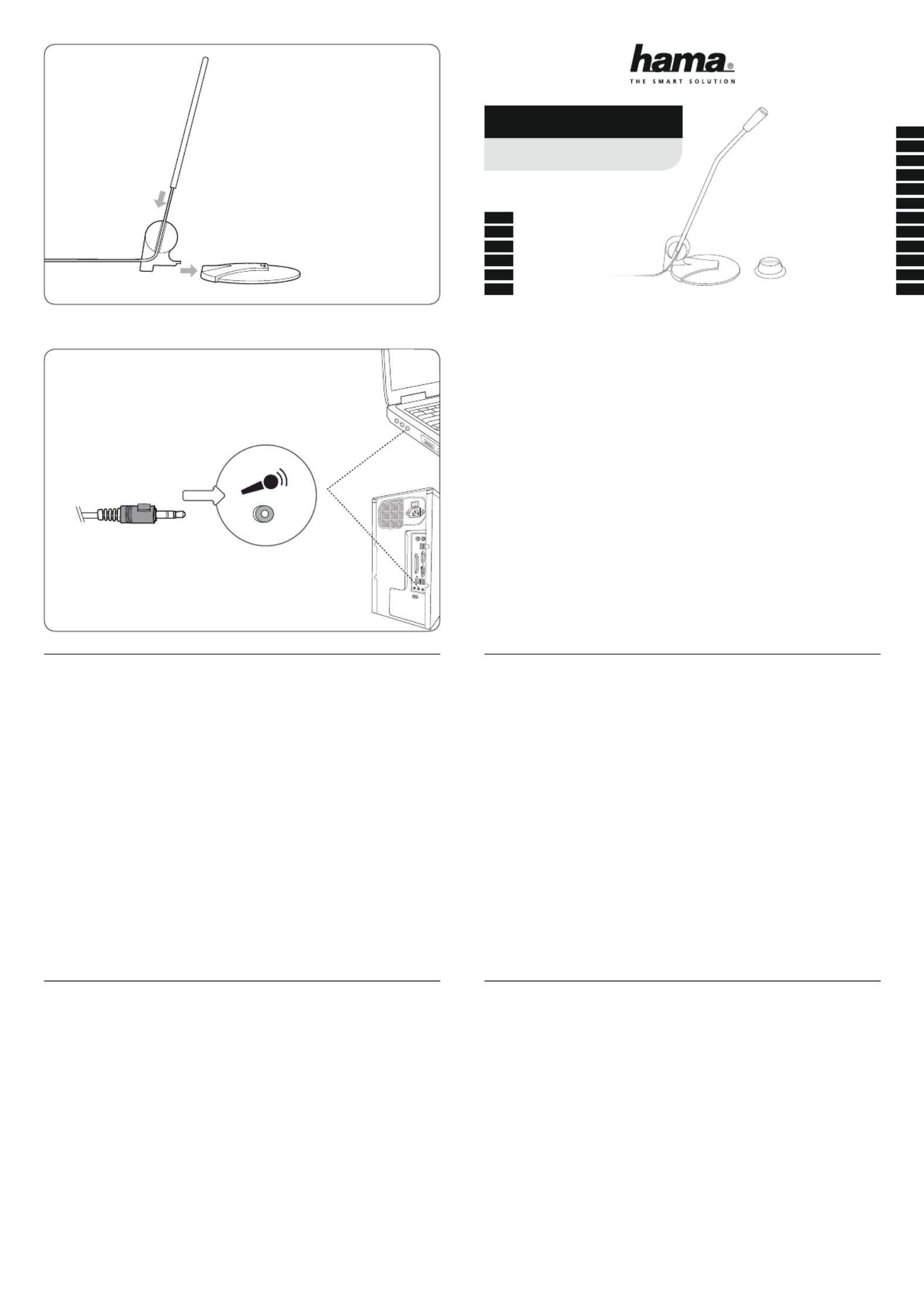 hama®
THE SMART SOLUTION