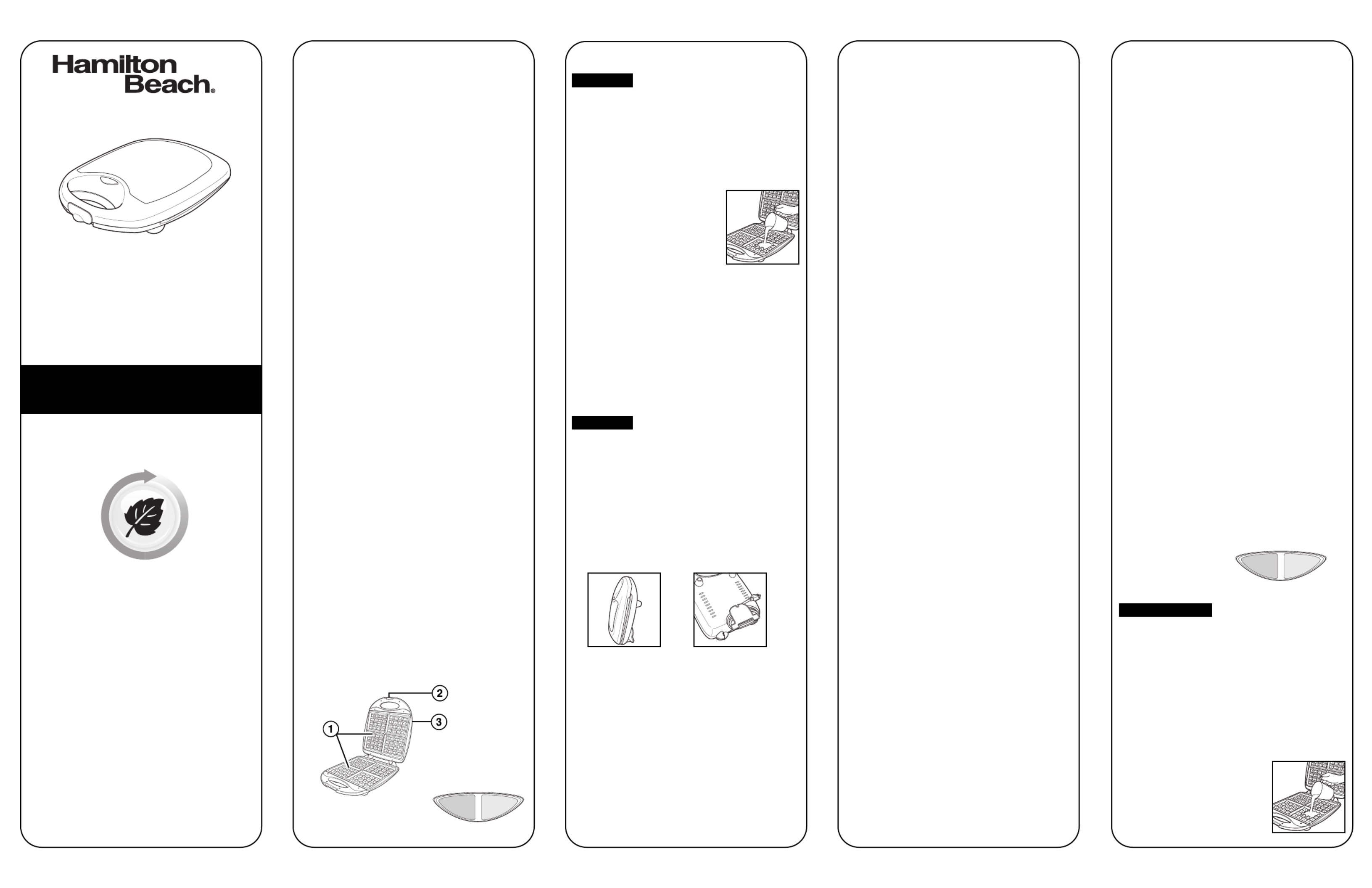 Hamilton Beach®

2

3

1