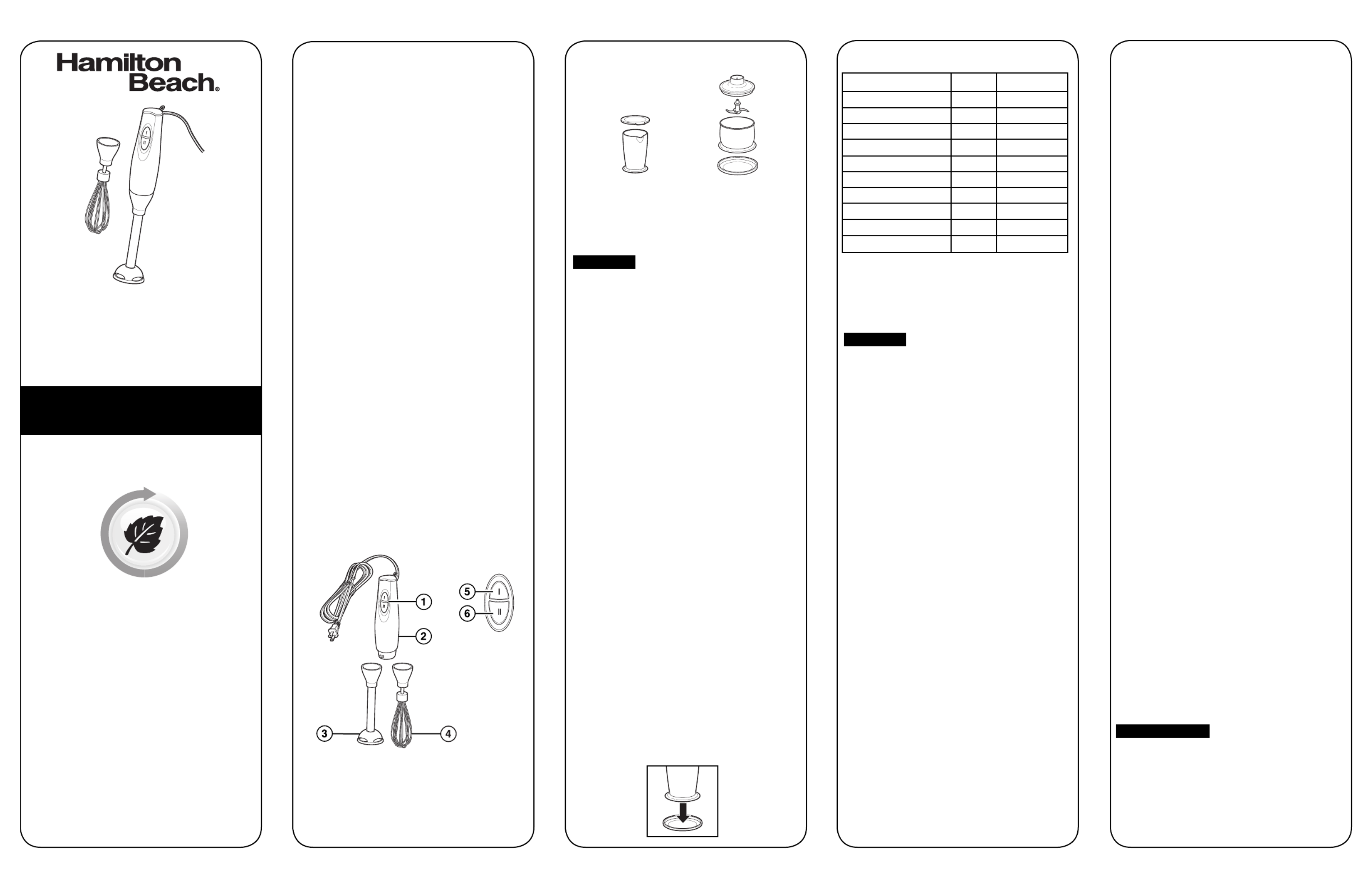 Hamilton Beach®

1
2
3
4
5
6
I
II