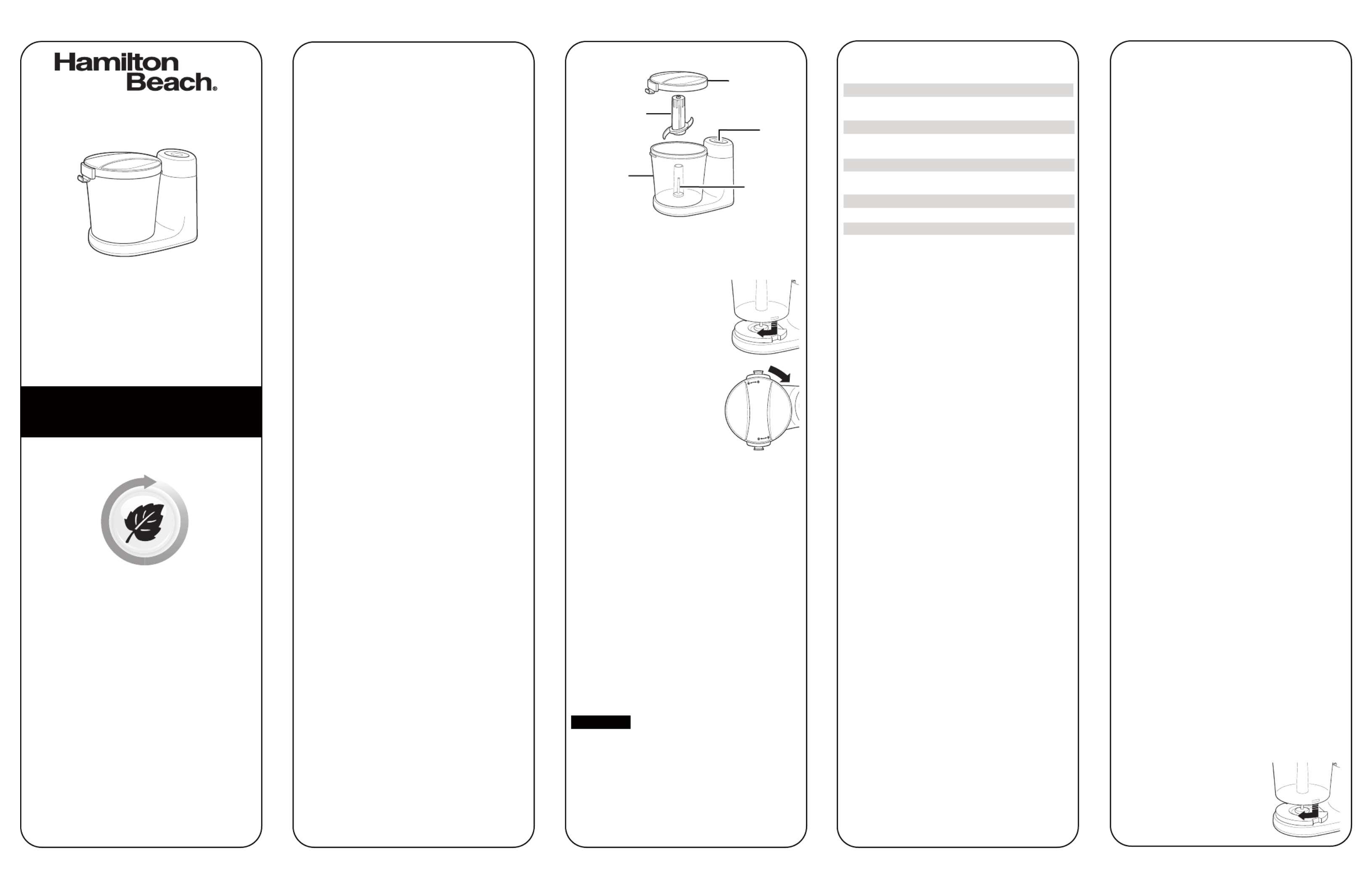 Hamilton Beach®