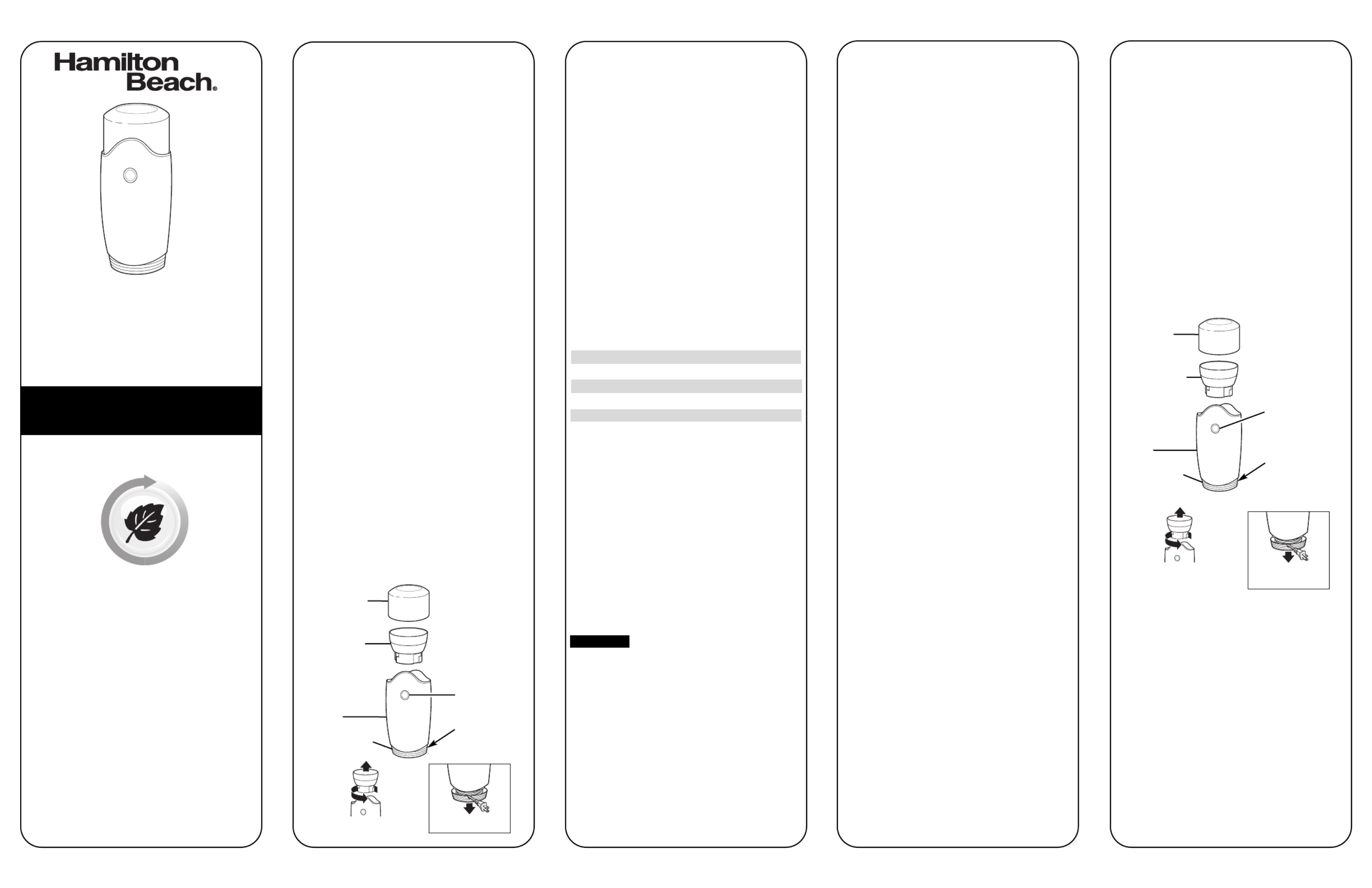 Hamilton Beach®