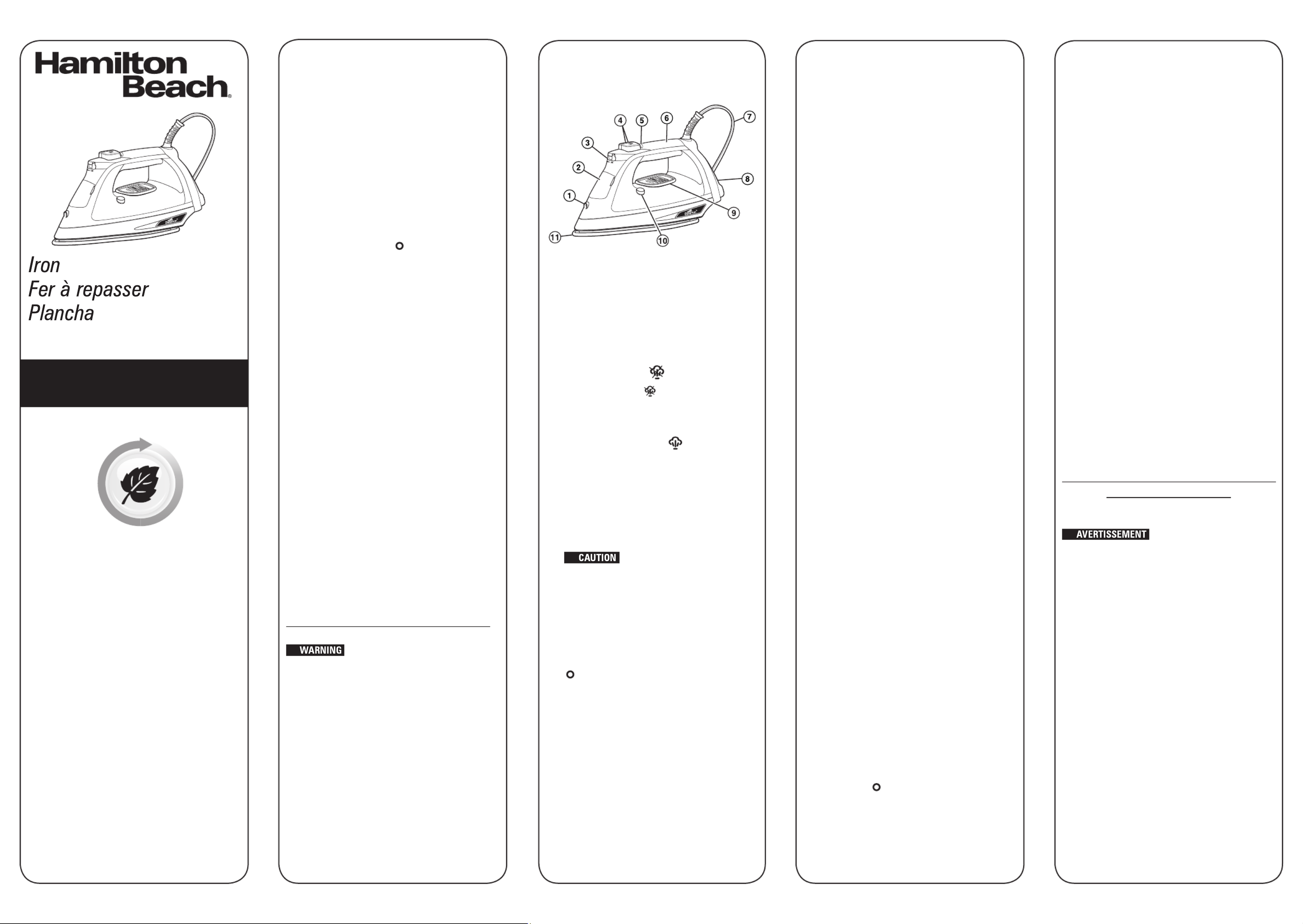 Hamilton Beach®

Iron
Fer à repasser
Plancha

WARNING

4 5 6 7
3
2
8
1
9
11
10

CAUTION

AVERTISSEMENT