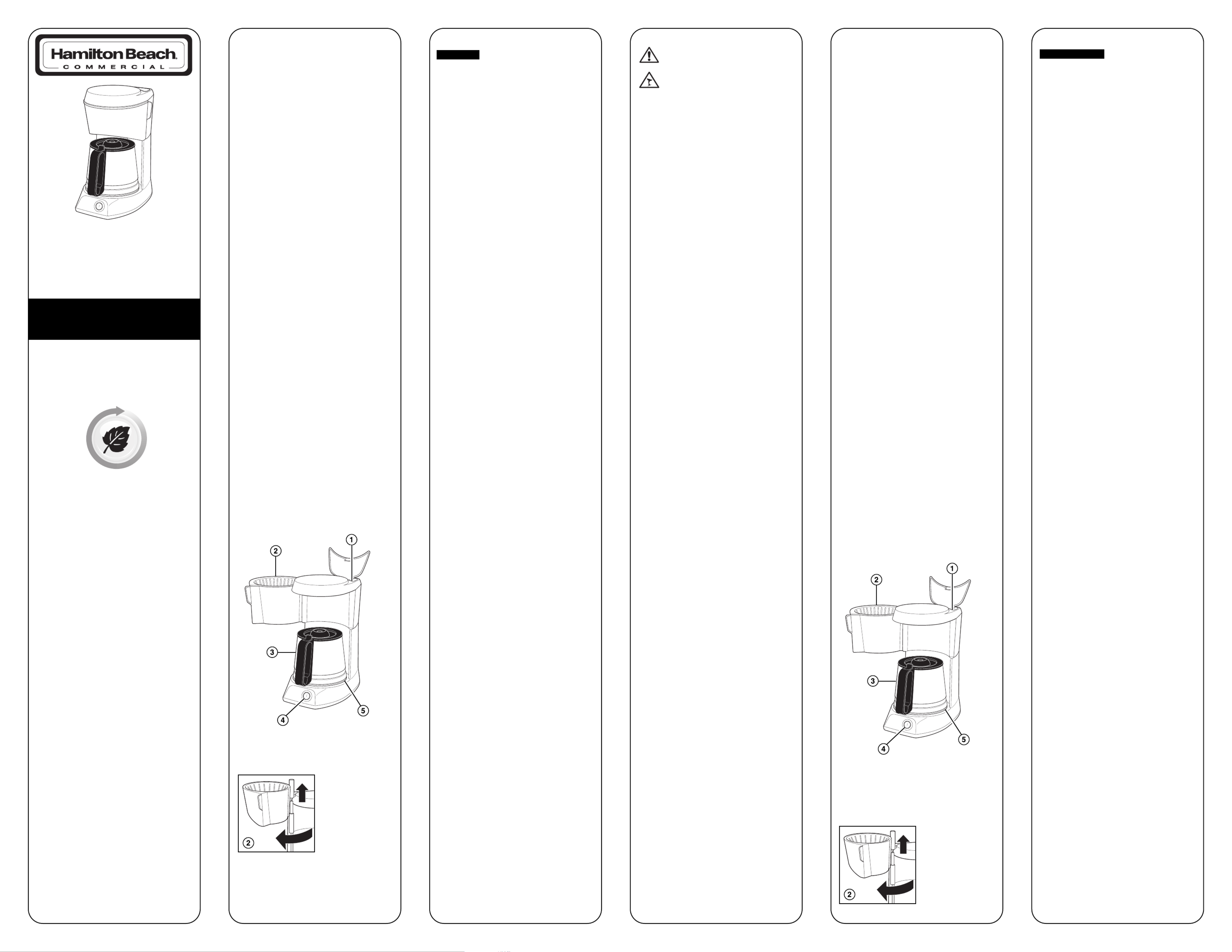 Hamilton Beach
COMMERCIAL

2
1
3
4
5

2

2
1
3
4
5

2