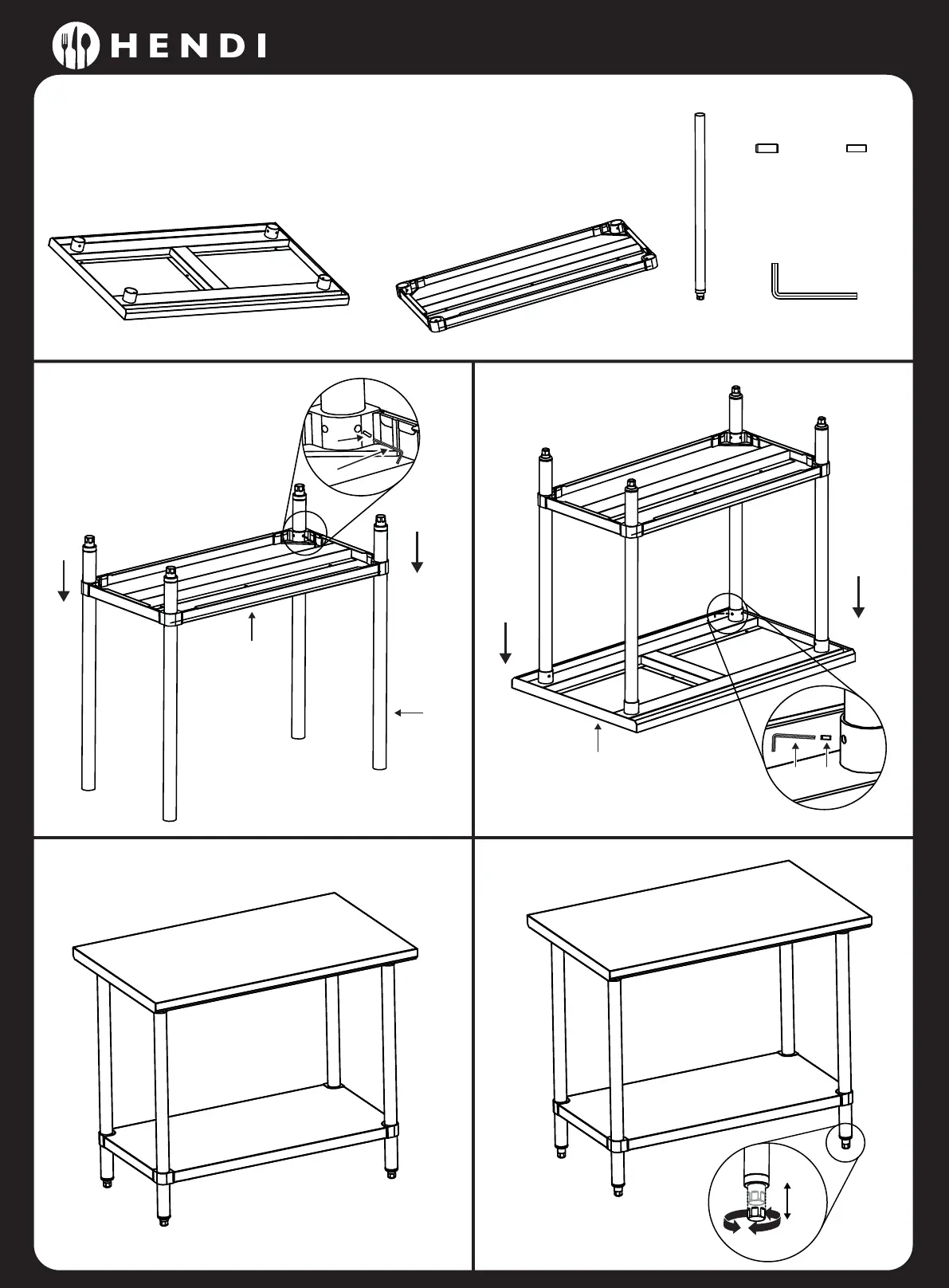 HENDI