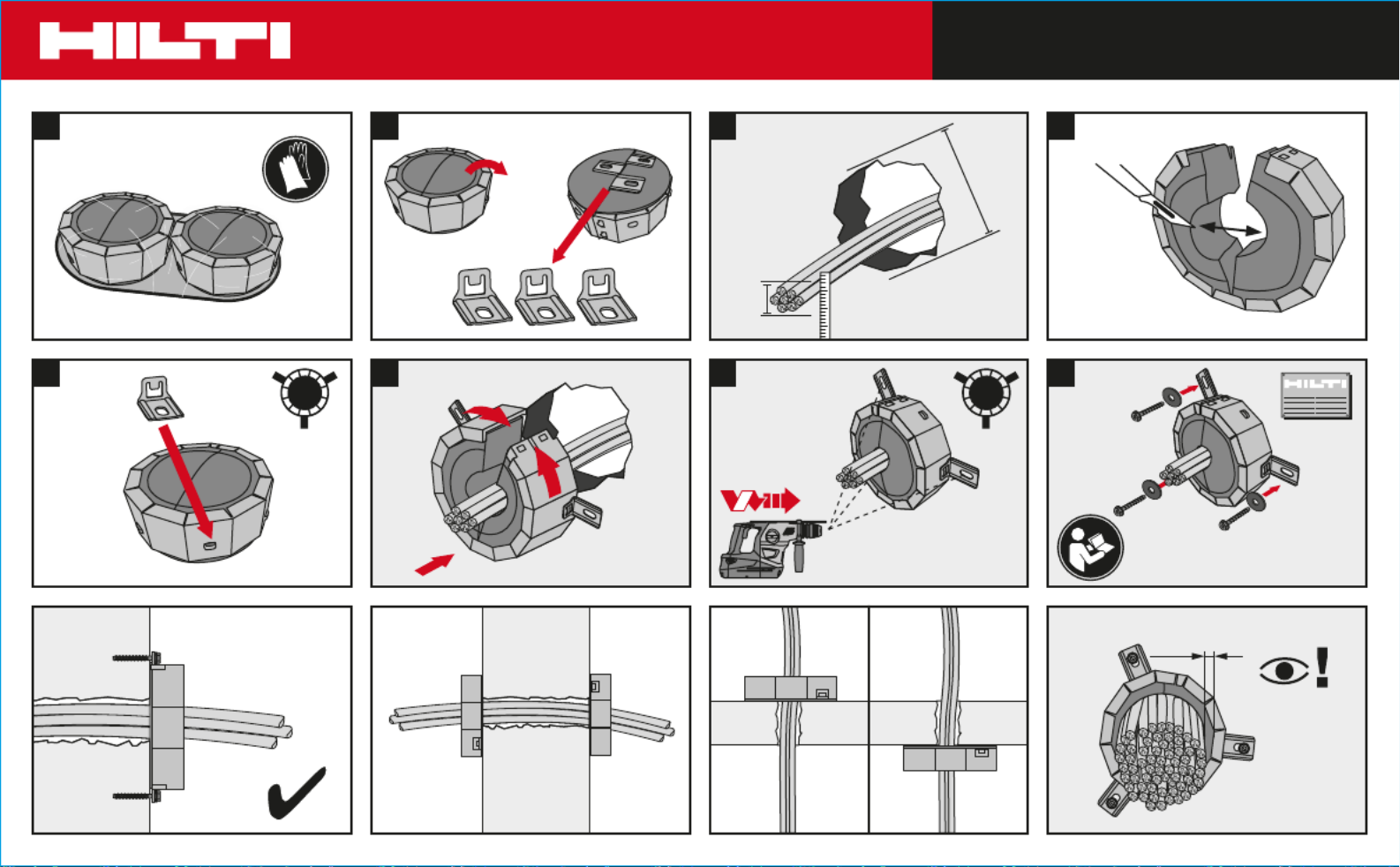 HILTI

HILTI