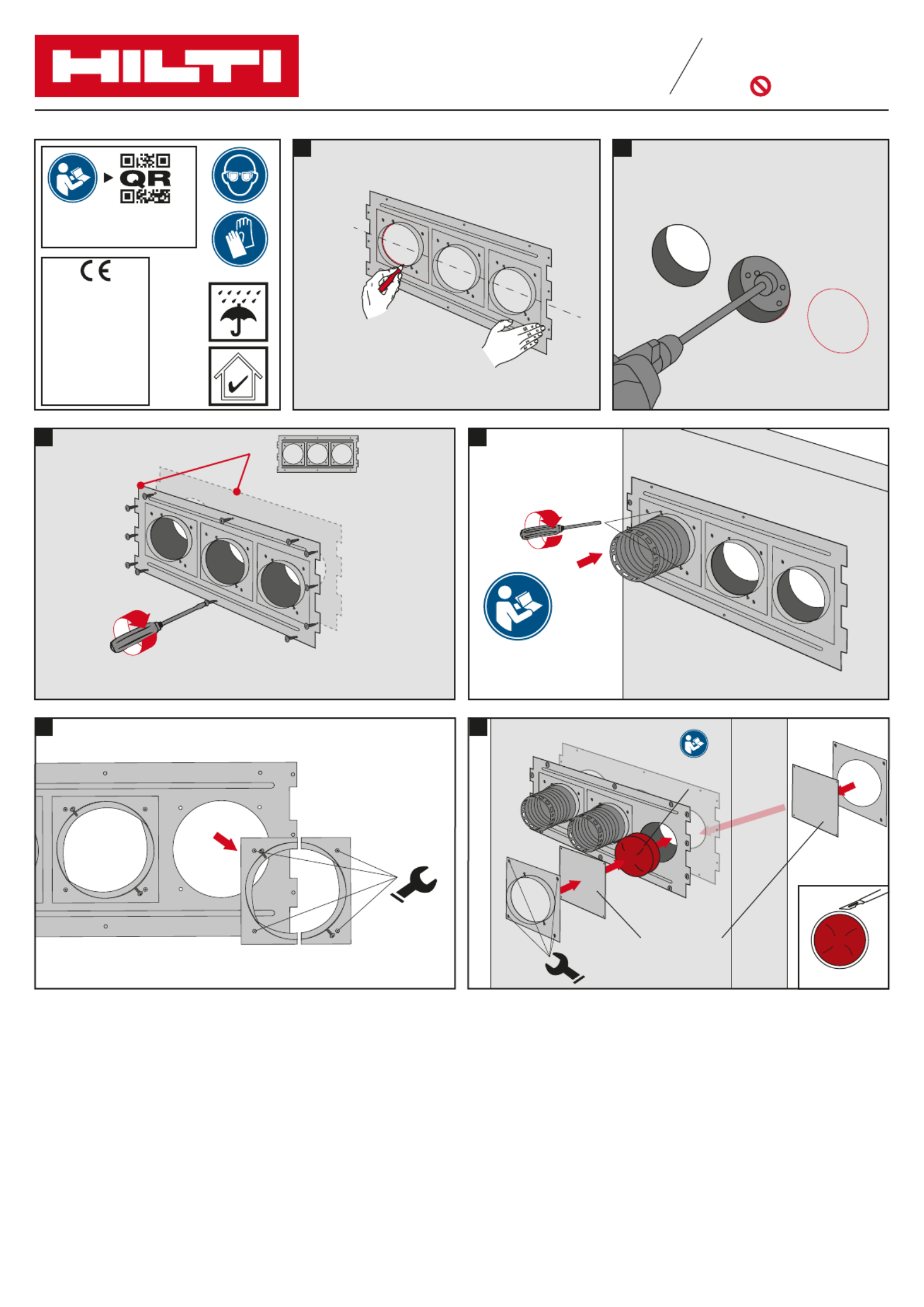 HILTI

QR

CE