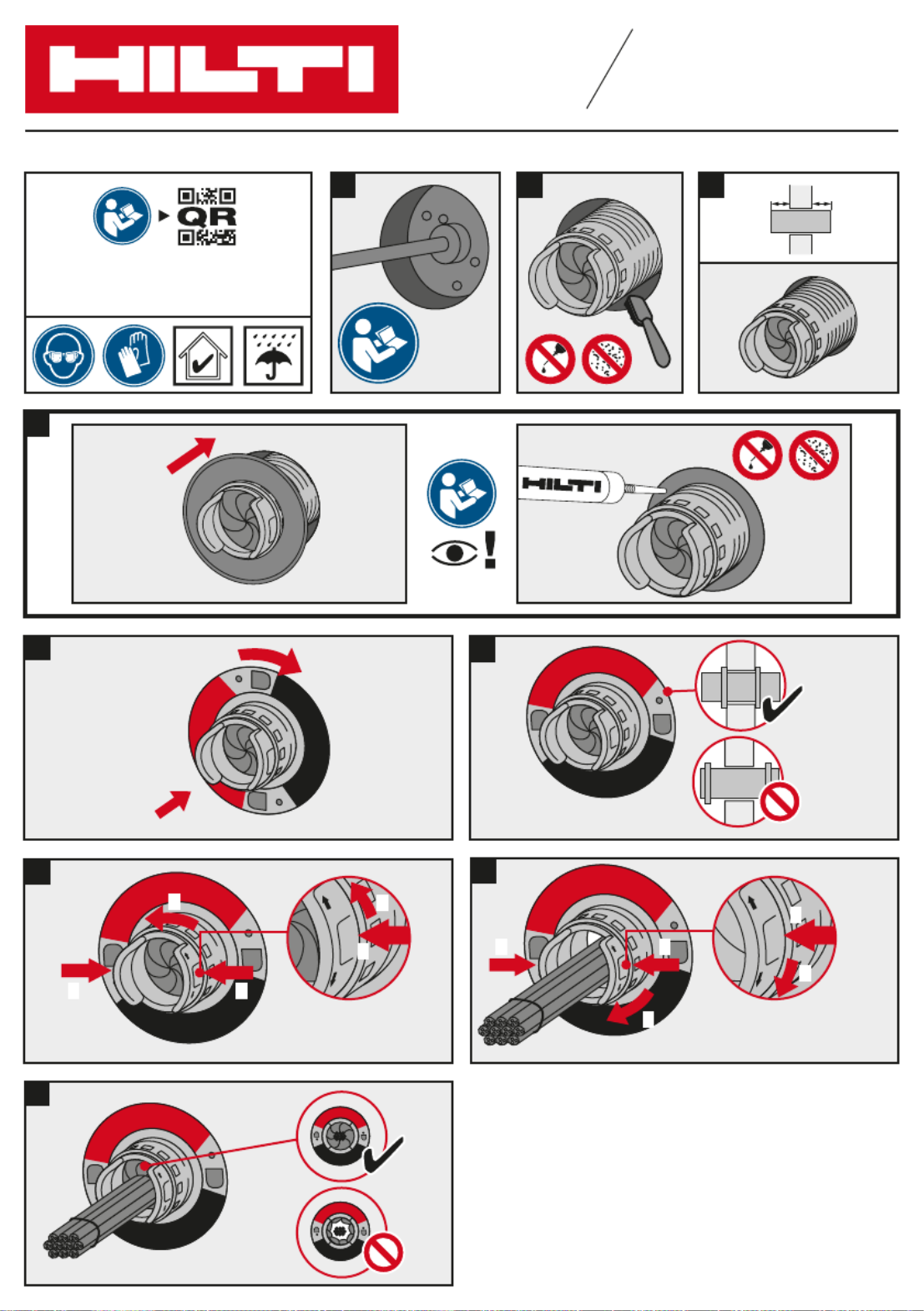 HILTI

QR

HILTI